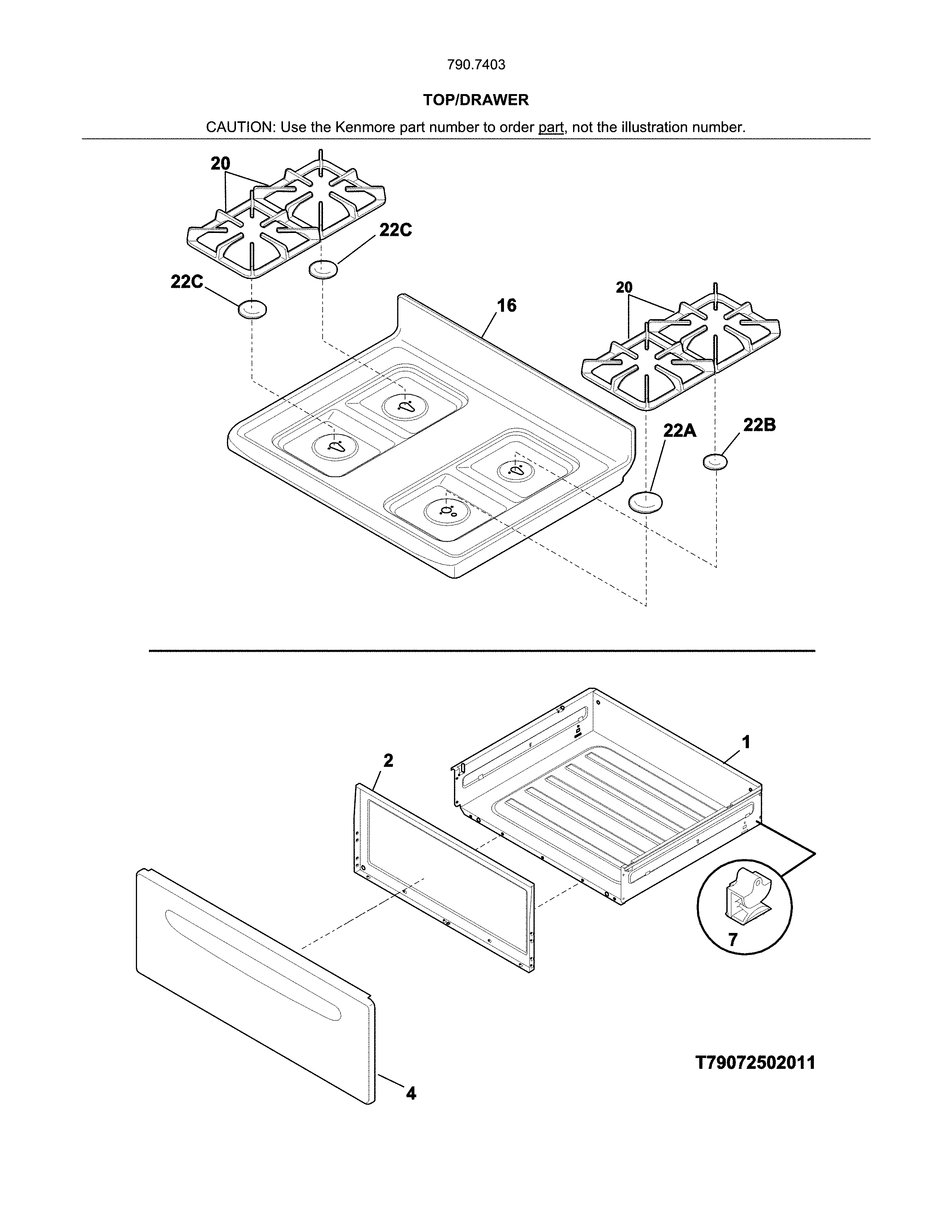 790.7403

TOP/DRAWER

CAUTION: Use the Kenmore part number to order part, not the illustration number.

20

22C

22C

16

20

22A

22B

2

1

7

4

T79072502011