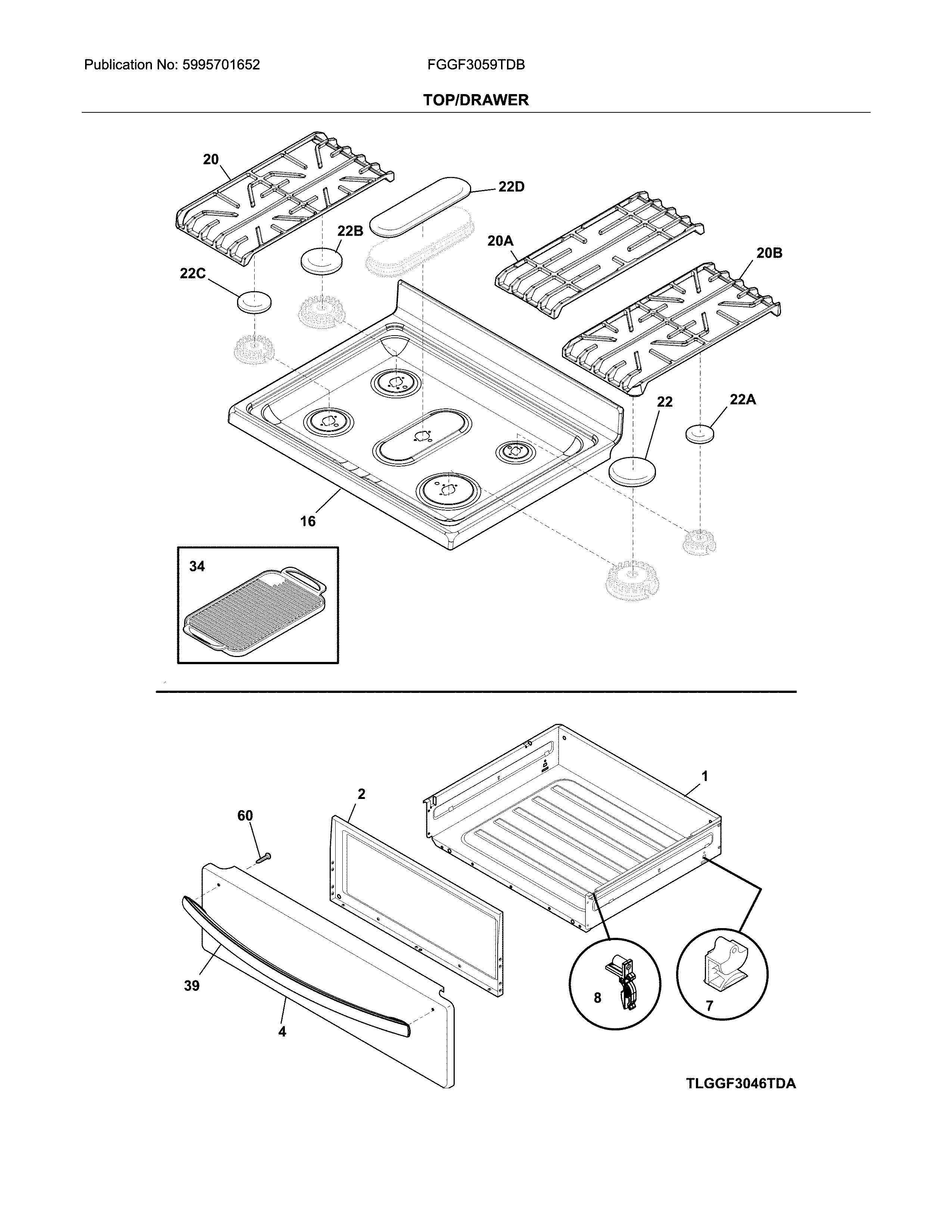 Publication No: 5995701652

FGGF3059TDB

TOP/DRAWER

20

22D

22B

20A

20B

22C

22

22A

16

34

1

2

60

39

4

8

7

TLGGF3046TDA