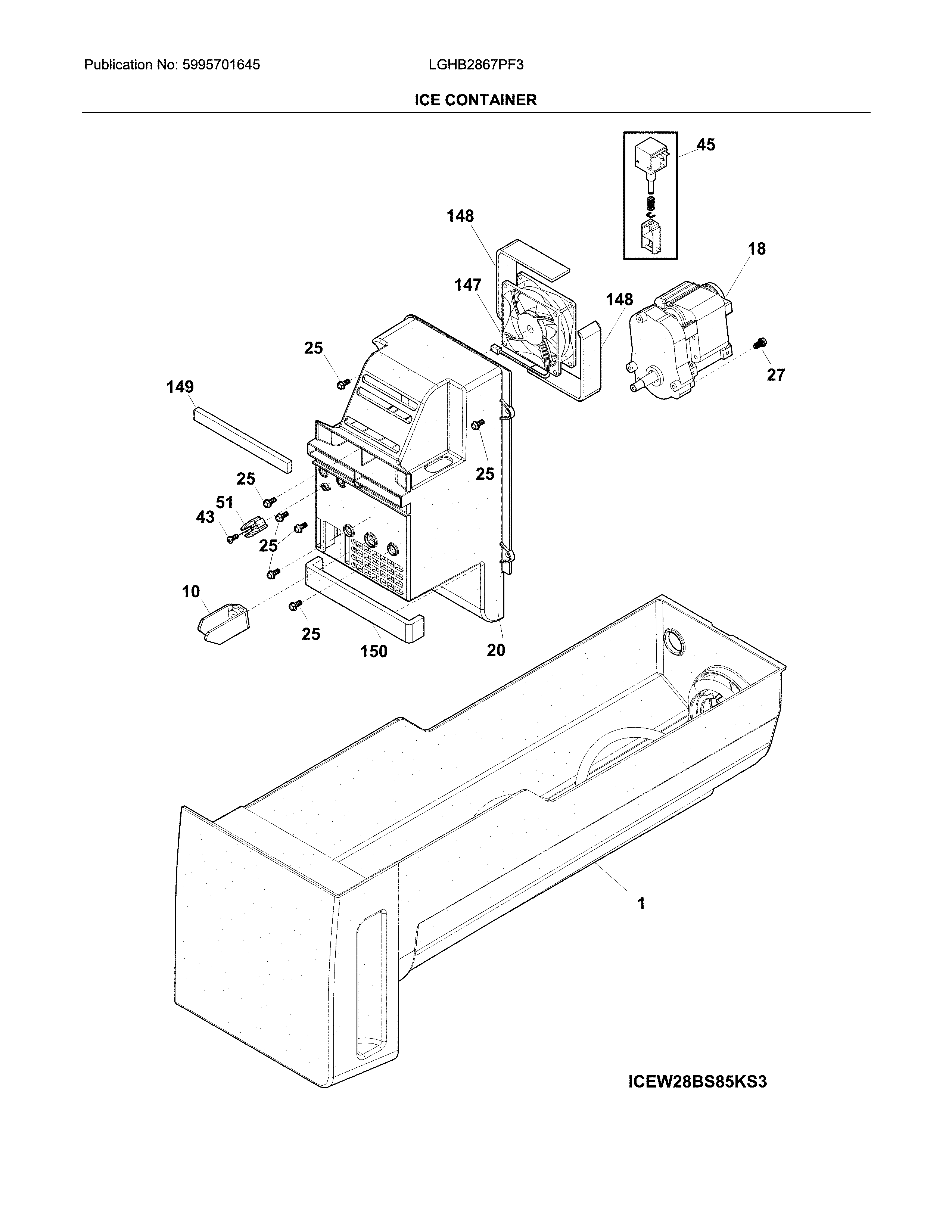 Publication No: 5995701645

LGHB2867PF3

ICE CONTAINER

45

148

18

147

148

25

27

149

25

25

51

43

25

10

25

150

20

1

ICEW28BS85KS3