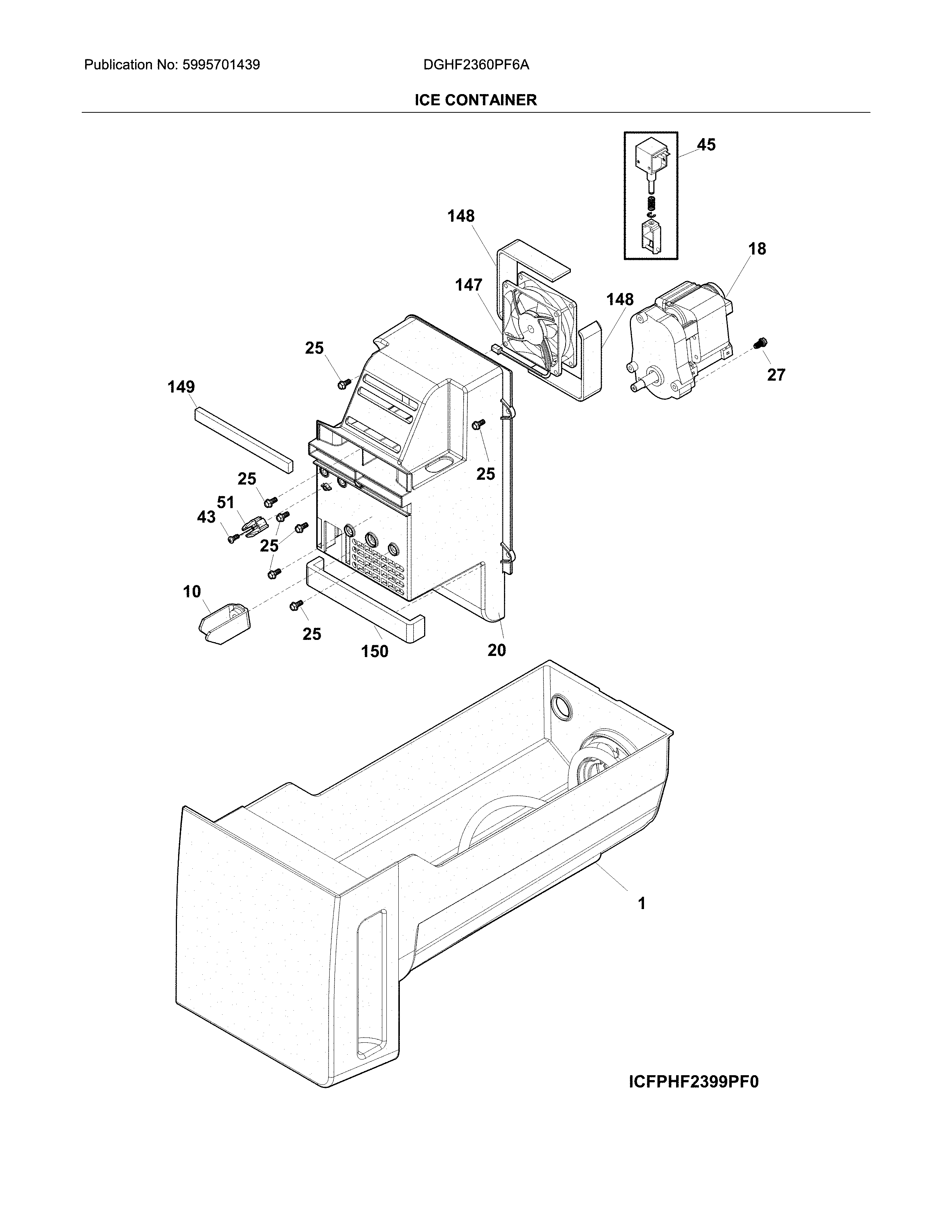 Publication No: 5995701439

DGHF2360PF6A

ICE CONTAINER

45

148

18

147

148

25

27

149

25

25

51

43

25

10

25

150

20

1

ICFPHF2399PF0