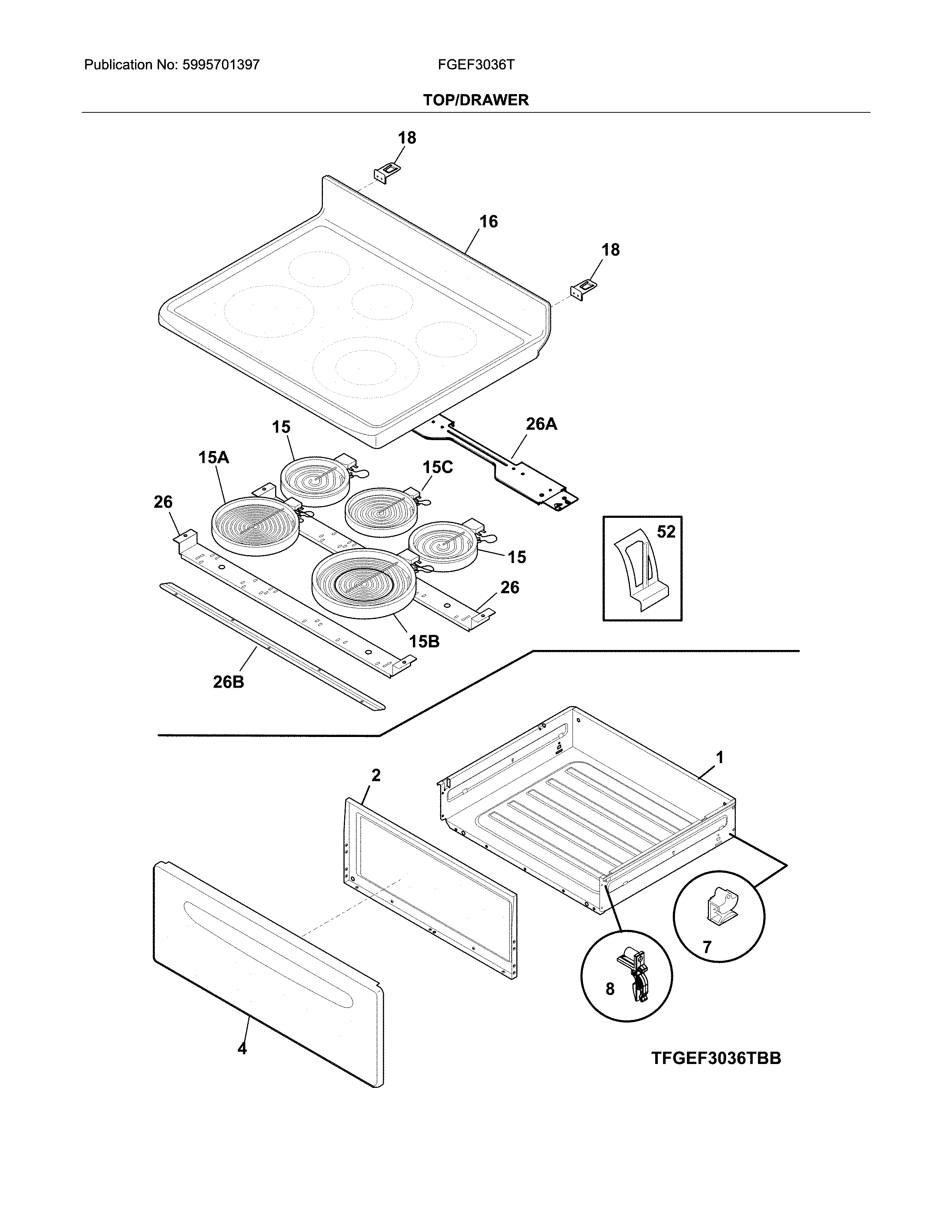 Publication No: 5995701397

FGEF3036T

TOP/DRAWER

18

16

18

15

26A

15A

15C

26

52

15

26

15B

26B

1

2

7

8

4

TFGEF3036TBB