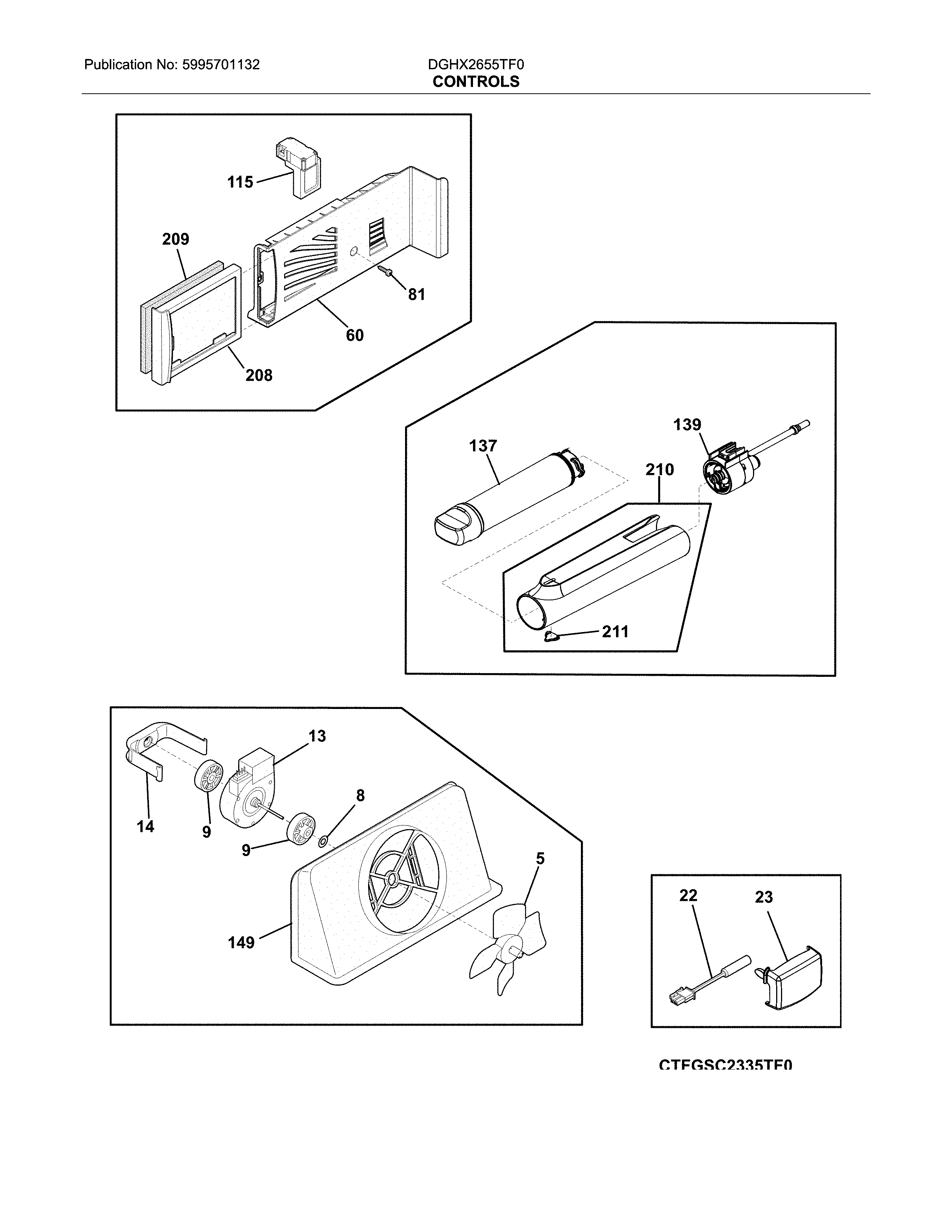 Publication No: 5995701132

DGHX2655TF0
CONTROLS

115
209
81
60
208

139
137
210
211

13
8
14
9
9
5
149

22
23

CTFGSC2335TF0