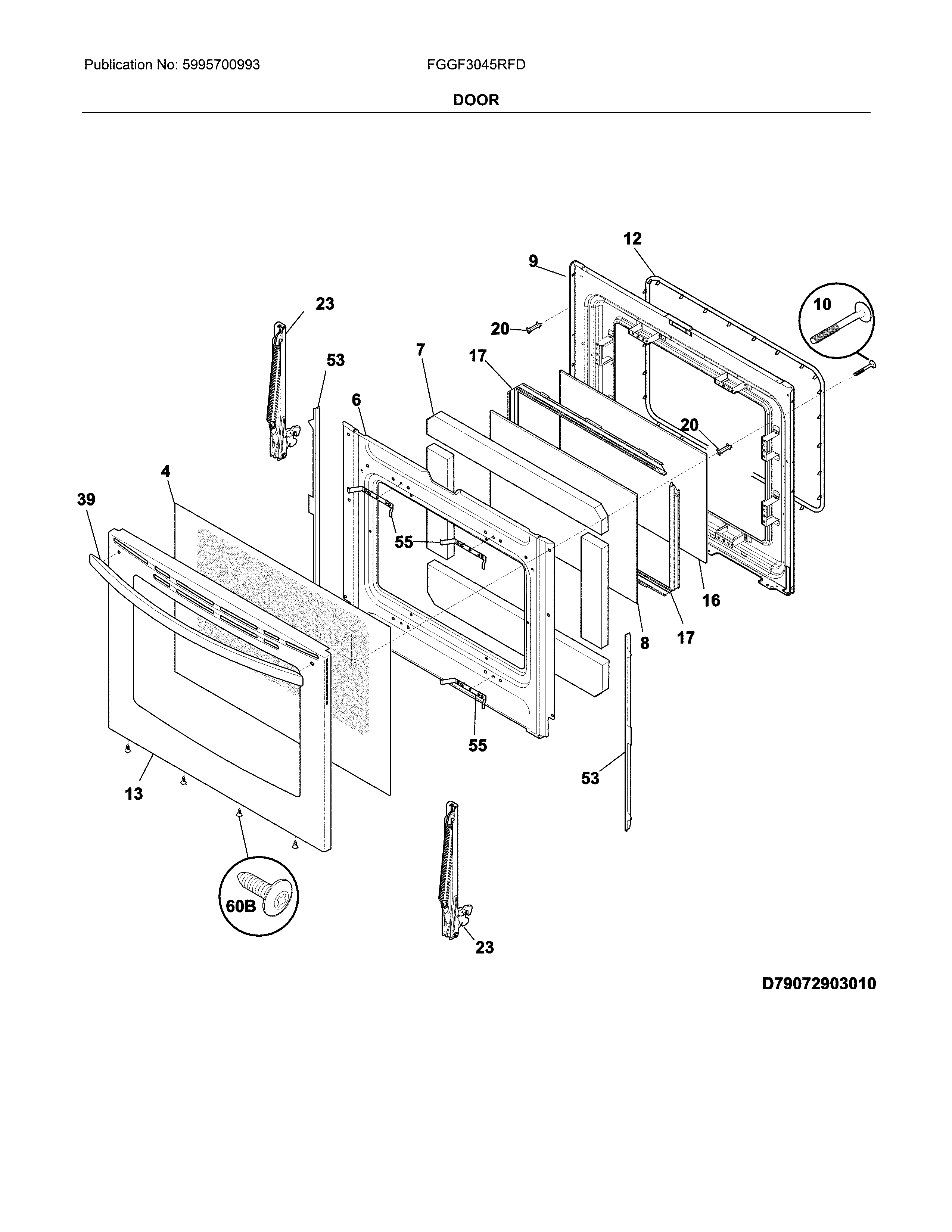 Publication No: 5995700993

FGGF3045RFD

DOOR

12
9
10
23
20
53
7
17
6
20
4
39
55
16
17
8
55
53
13
60B
23

D79072903010