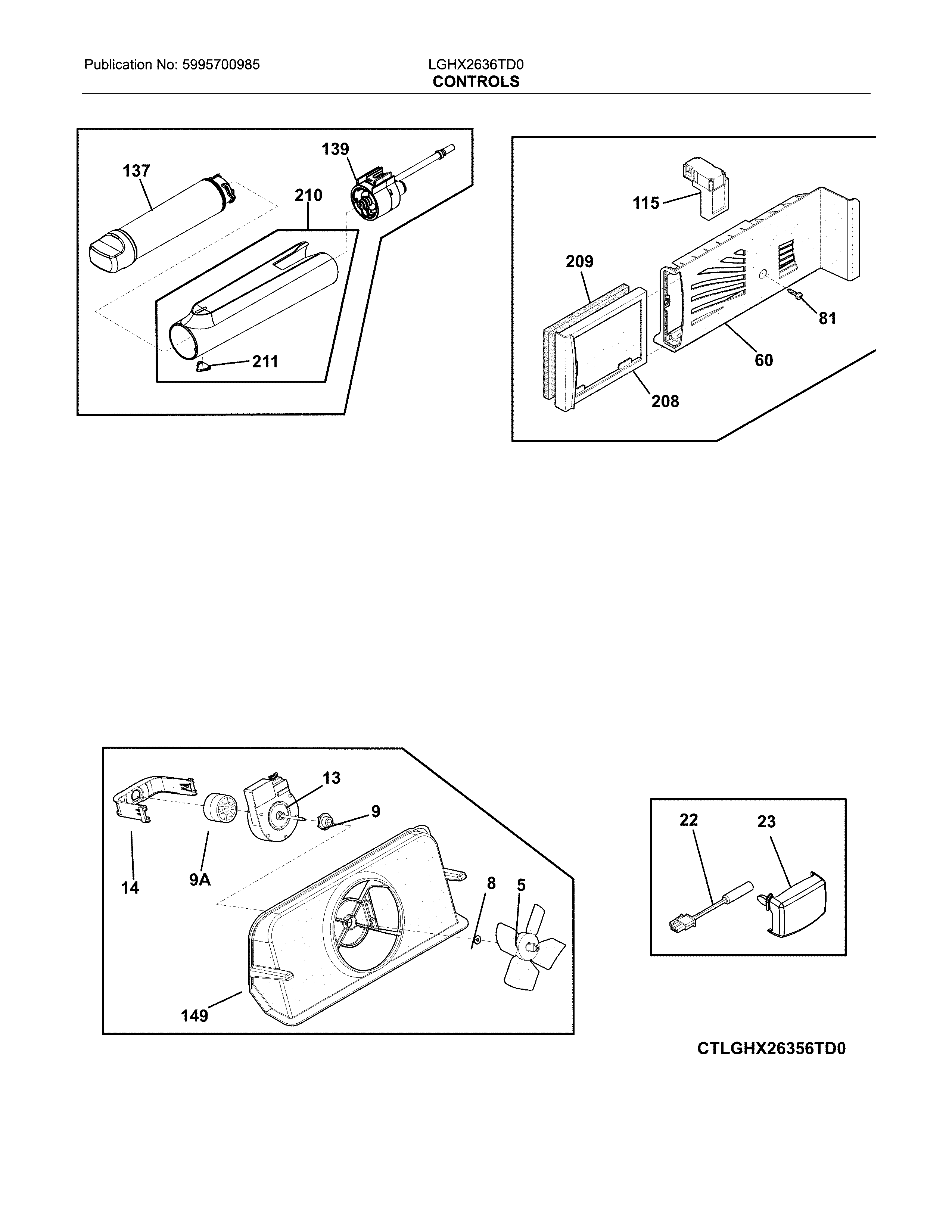 Publication No: 5995700985

LGHX2636TD0
CONTROLS

137
139
210
211

115
209
81
60
208

13
9
14
9A
8
5
149

22
23

CTLGHX26356TD0