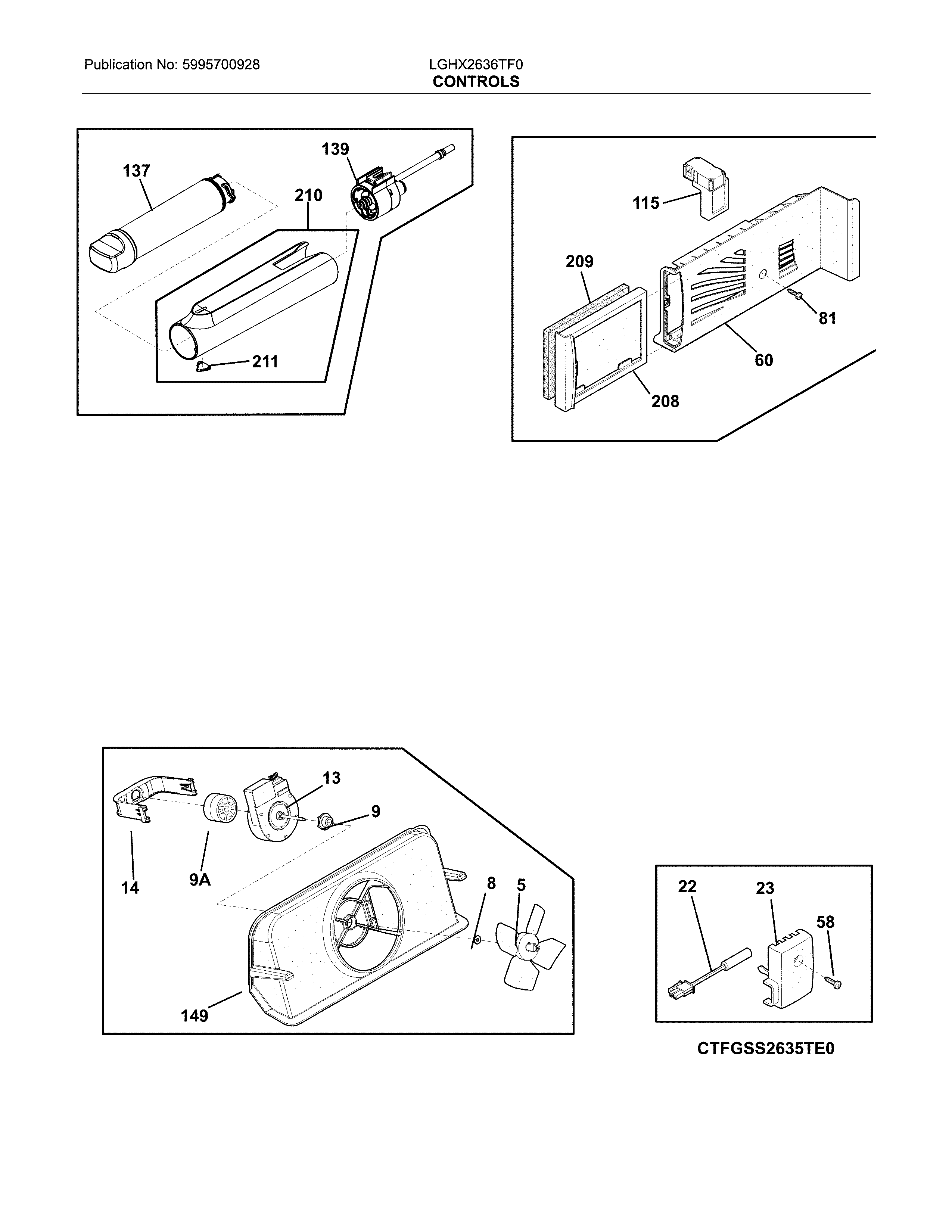 Publication No: 5995700928

LGHX2636TF0
CONTROLS

137
139
210
211

115
209
81
60
208

13
9
14
9A
8
5
149

22
23
58

CTFGSS2635TE0