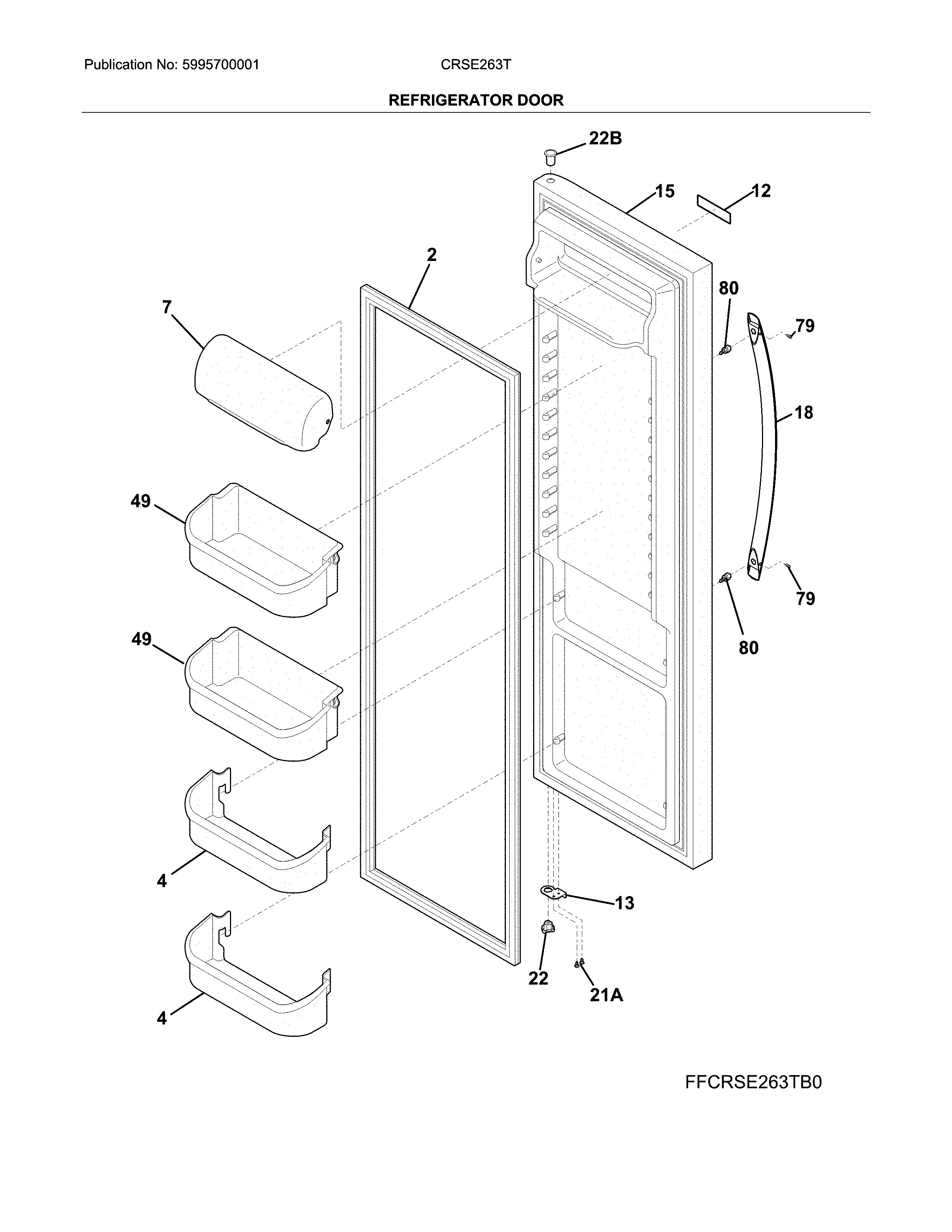 Publication No: 5995700001

CRSE263T

REFRIGERATOR DOOR

22B

15

12

2

7

80

79

18

49

79

80

49

4

13

22

21A

4

FFCRSE263TB0