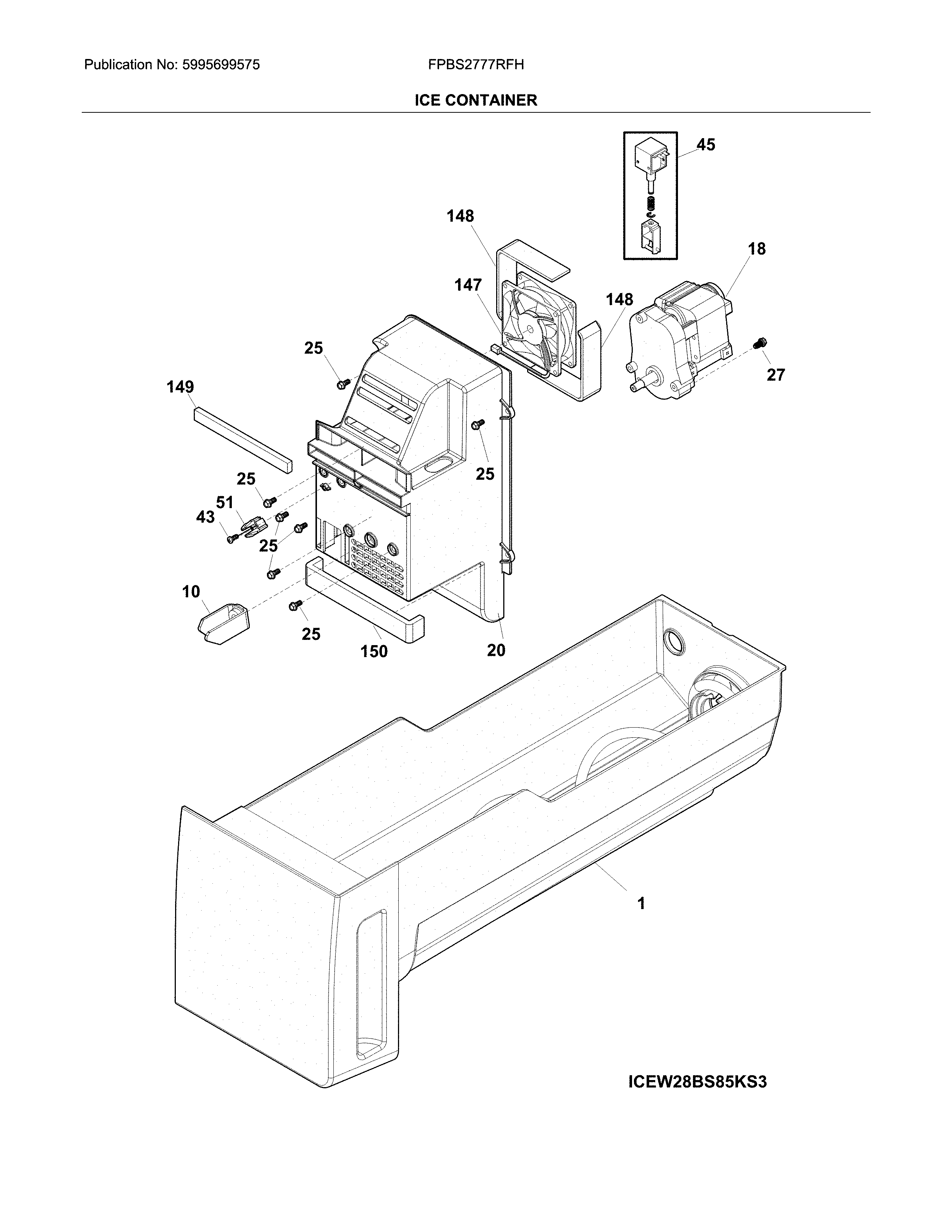 Publication No: 5995699575

FPBS2777RFH

ICE CONTAINER

45

148

18

147

148

25

27

149

25

25

51

43

25

10

25

150

20

1

ICEW28BS85KS3