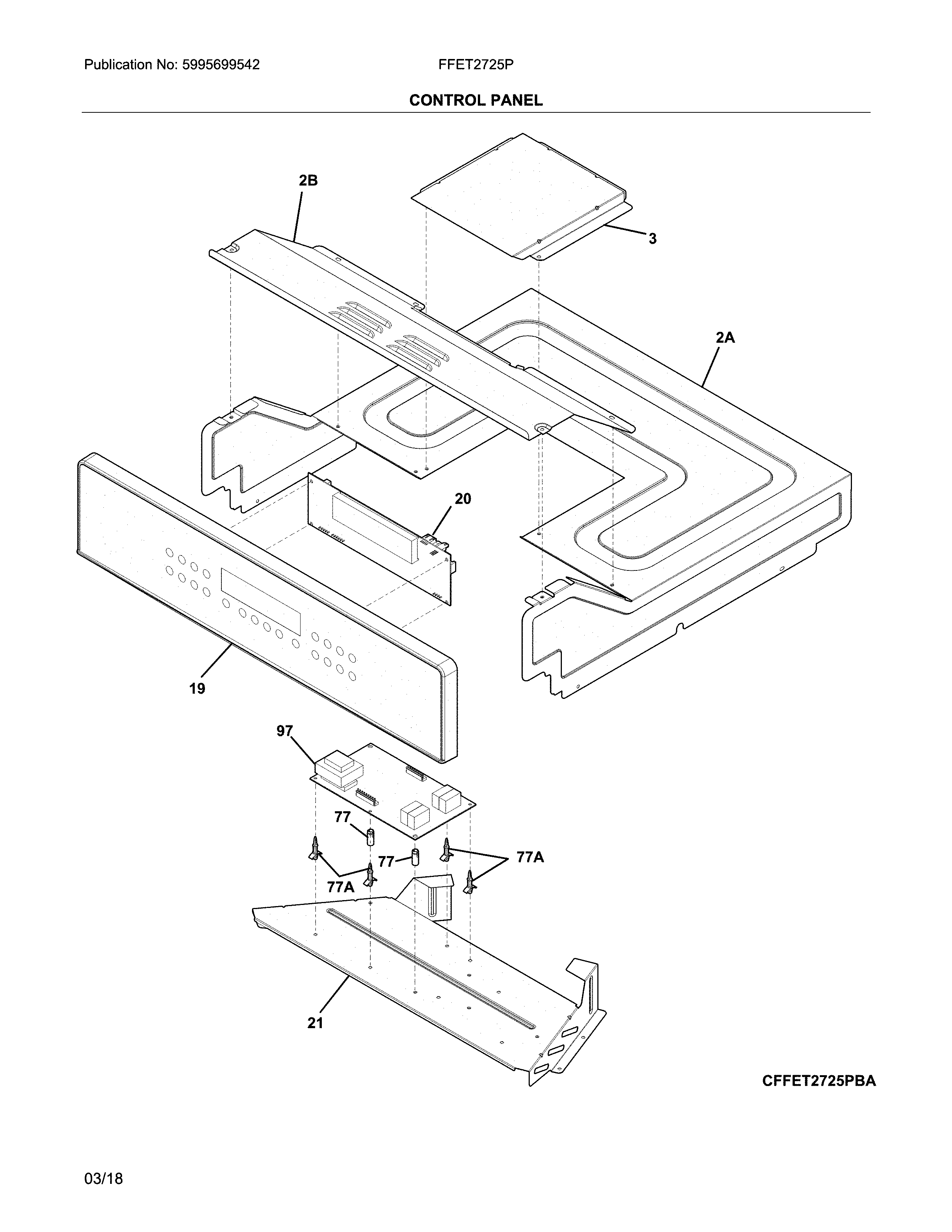 Publication No: 5995699542

FFET2725P

CONTROL PANEL

2B

3

2A

20

19

97

77

77

77A

77A

21

CFFET2725PBA

03/18