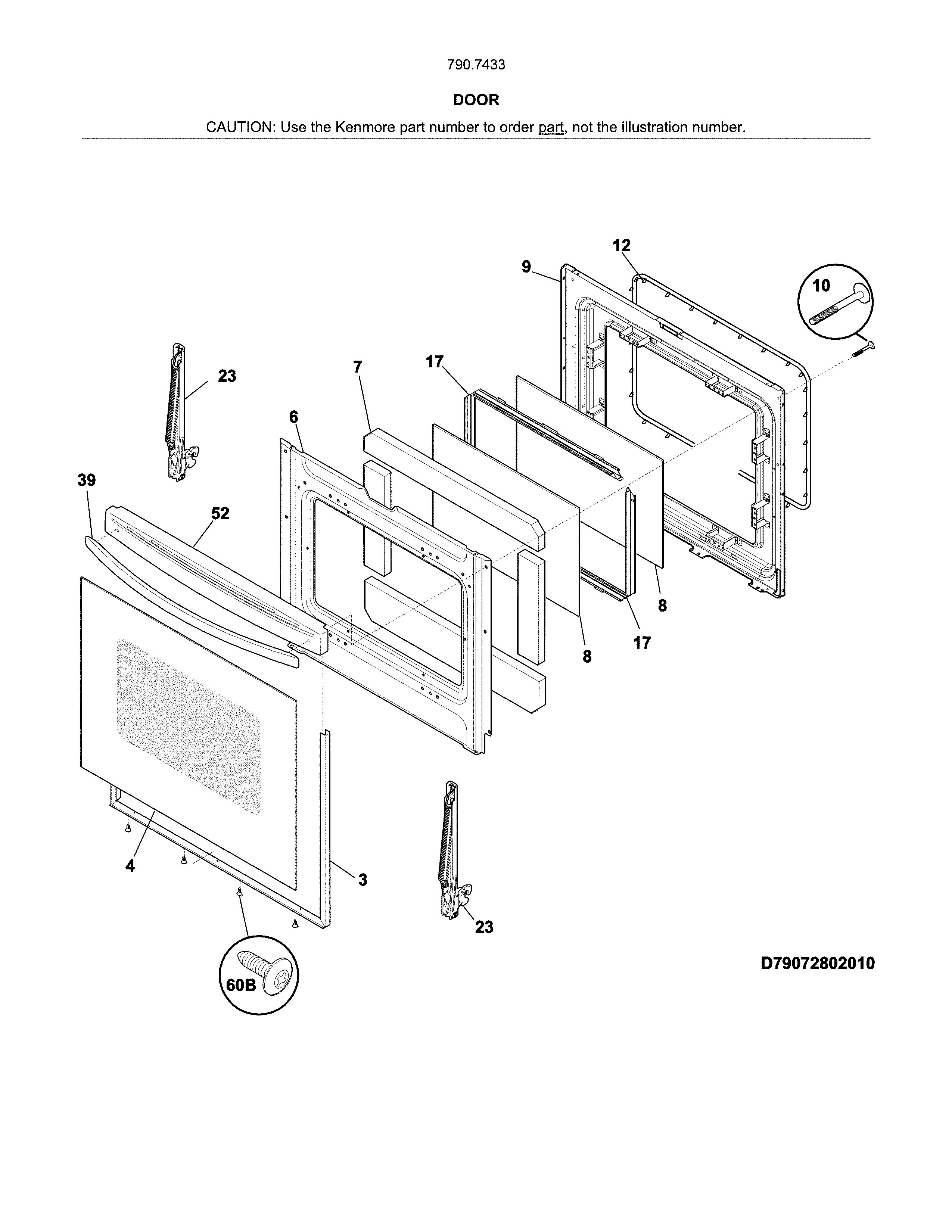 790.7433

DOOR

CAUTION: Use the Kenmore part number to order part, not the illustration number.

12
9
10
23
7
17
6
39
52
8
17
8
4
3
23
60B
D79072802010