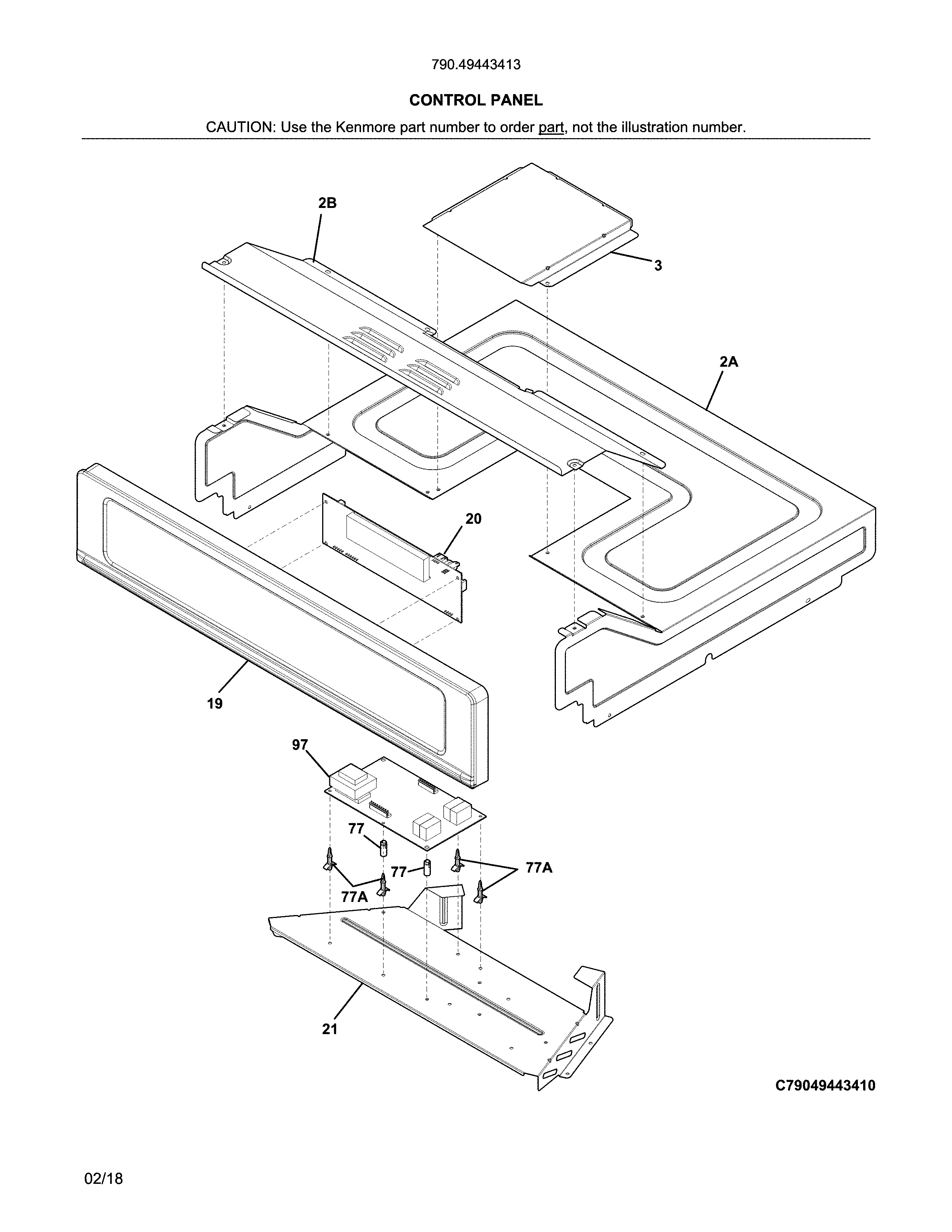 790.49443413

CONTROL PANEL

CAUTION: Use the Kenmore part number to order part, not the illustration number.

2B

3

2A

20

19

97

77

77

77A

77A

21

C79049443410

02/18