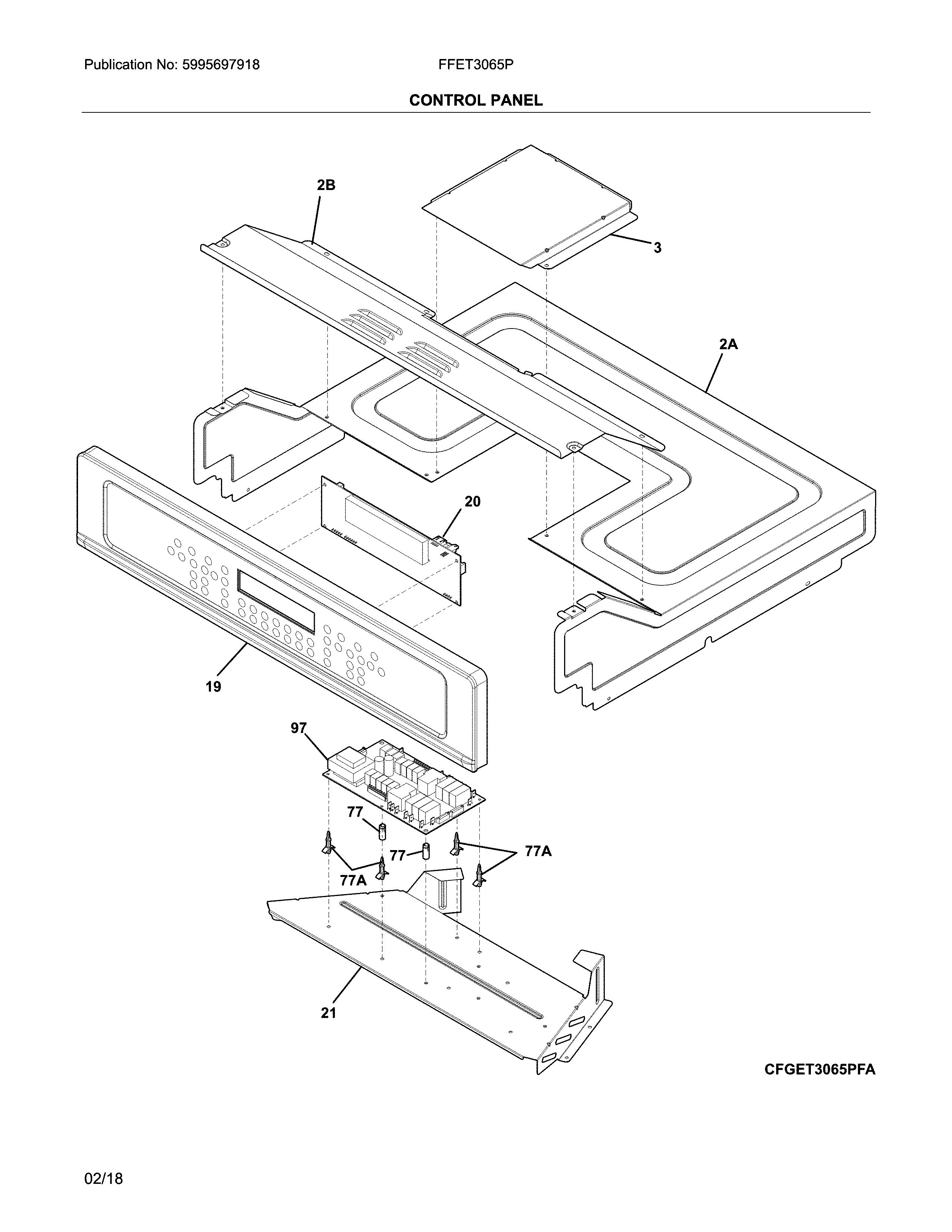 Publication No: 5995697918

FFET3065P

CONTROL PANEL

2B

3

2A

20

19

97

77

77

77A

77A

21

CFGET3065PFA

02/18