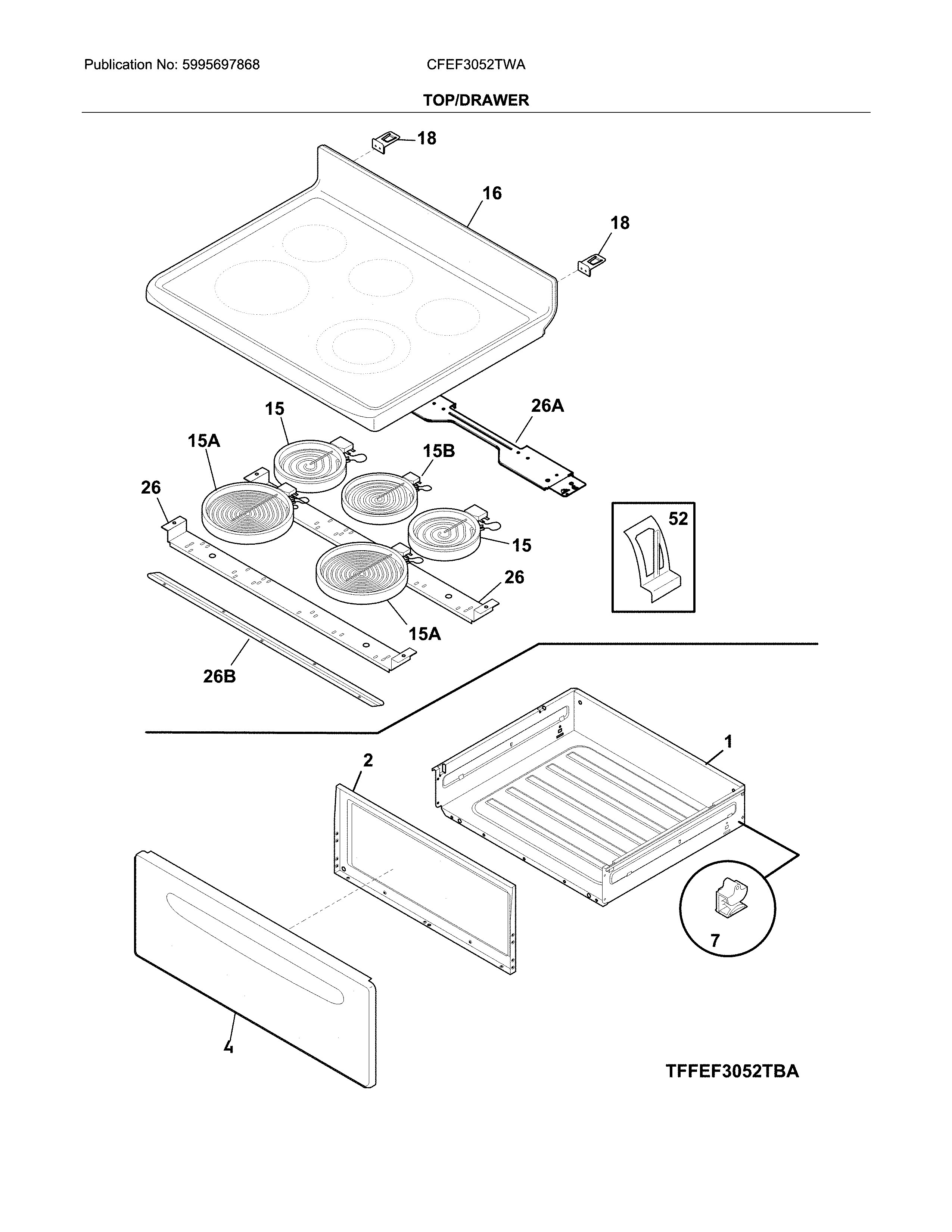 Publication No: 5995697868

CFEF3052TWA

TOP/DRAWER

18

16

18

15

26A

15A

15B

26

52

15

26

15A

26B

1

2

7

4

TFFEF3052TBA