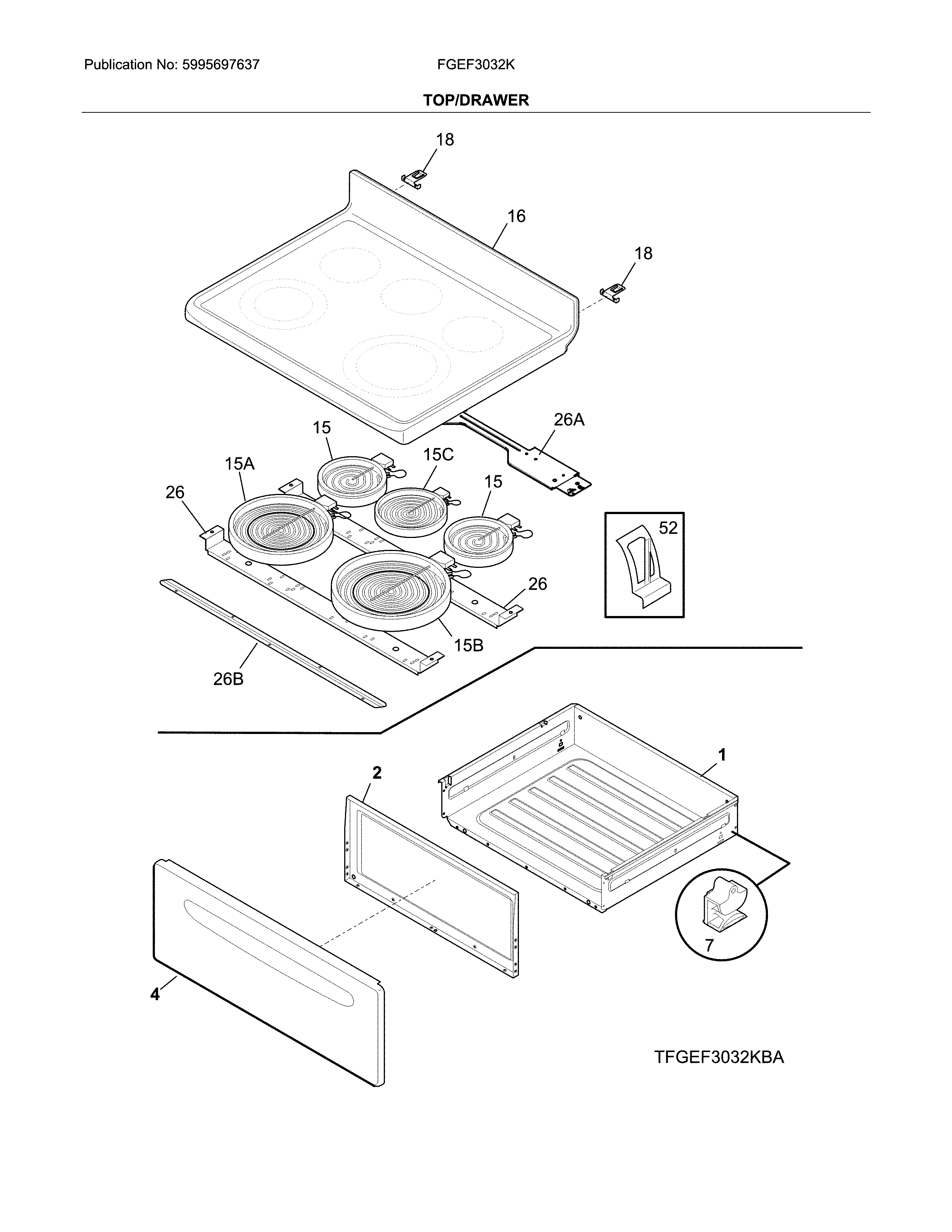 Publication No: 5995697637

FGEF3032K

TOP/DRAWER

18

16

18

26A

15

15C

15A

15

26

52

26

15B

26B

1

2

7

4

TFGEF3032KBA