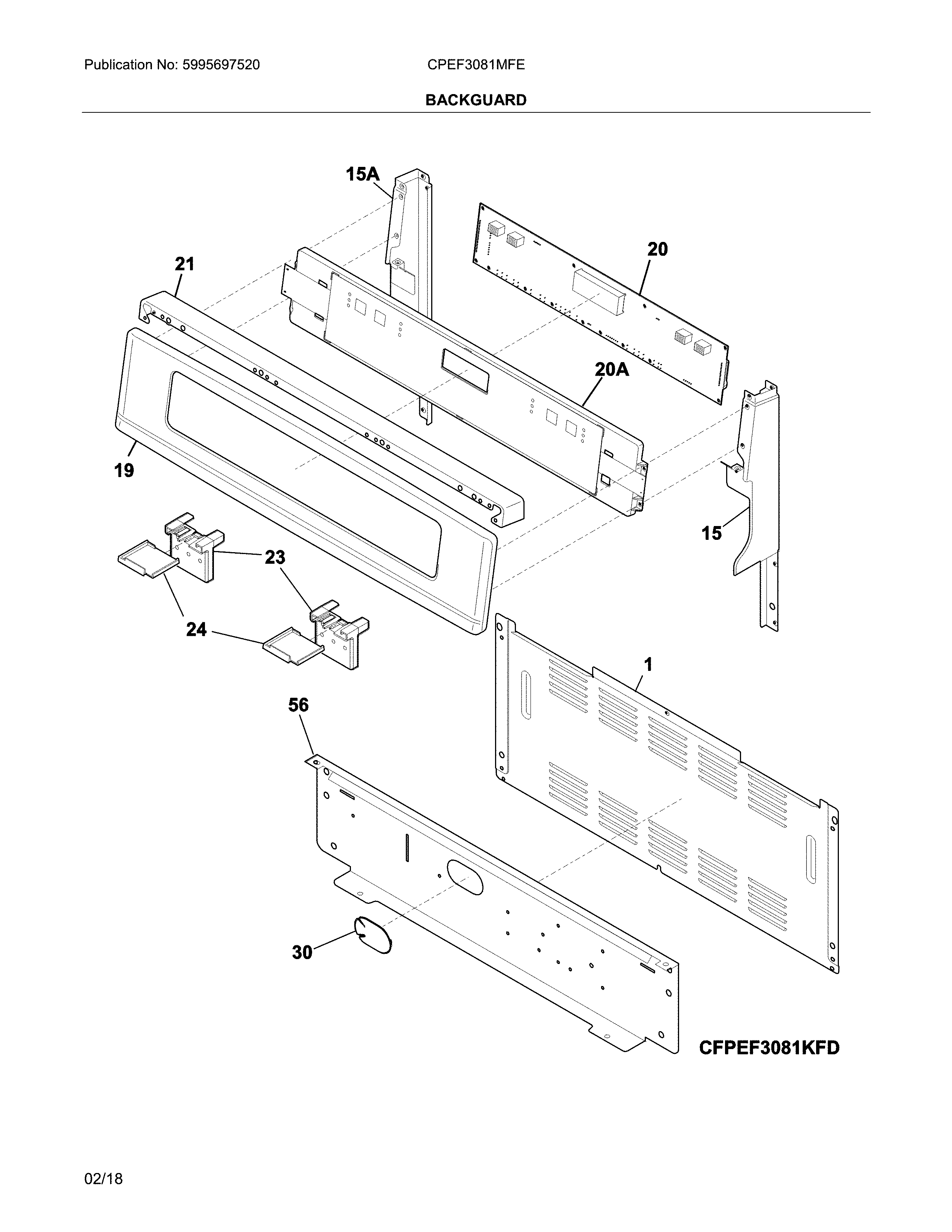 Publication No: 5995697520

CPEF3081MFE

BACKGUARD

15A

20

21

20A

19

15

23

24

1

56

30

CFPEF3081KFD

02/18