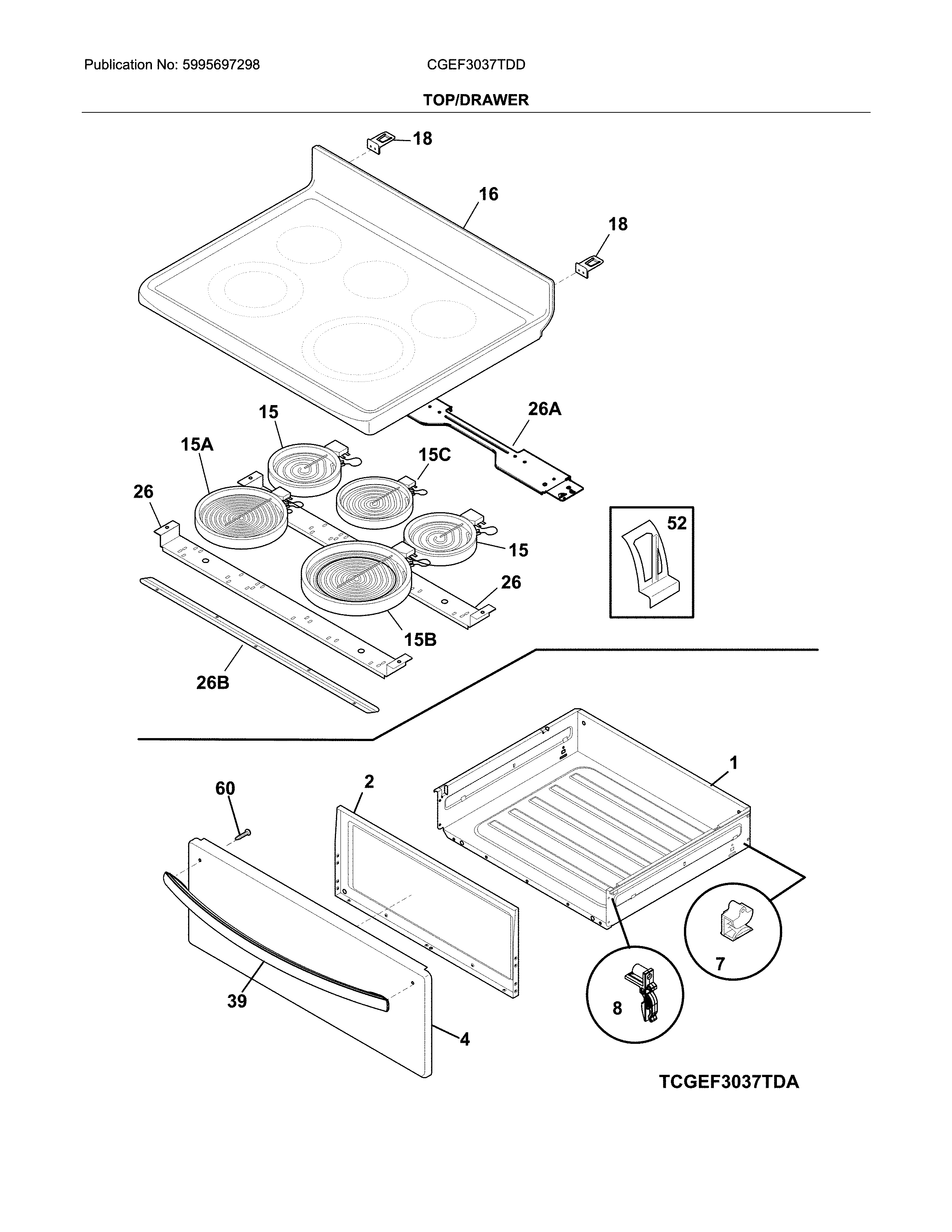 Publication No: 5995697298

CGEF3037TDD

TOP/DRAWER

18

16

18

15

26A

15A

15C

26

52

15

26

15B

26B

1

60

2

7

8

39

4

TCGEF3037TDA