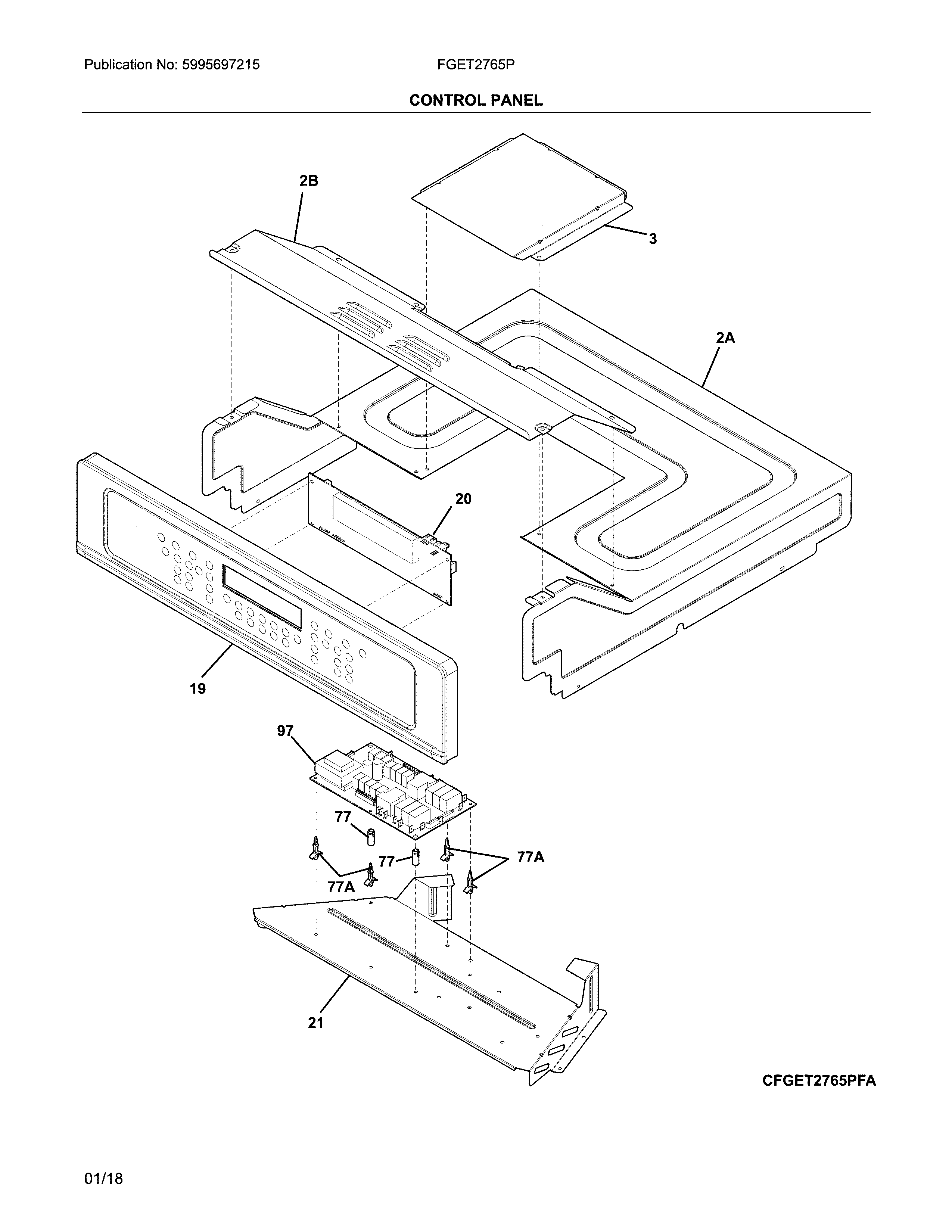 Publication No: 5995697215

FGET2765P

CONTROL PANEL

2B

3

2A

20

19

97

77

77

77A

77A

21

CFGET2765PFA

01/18