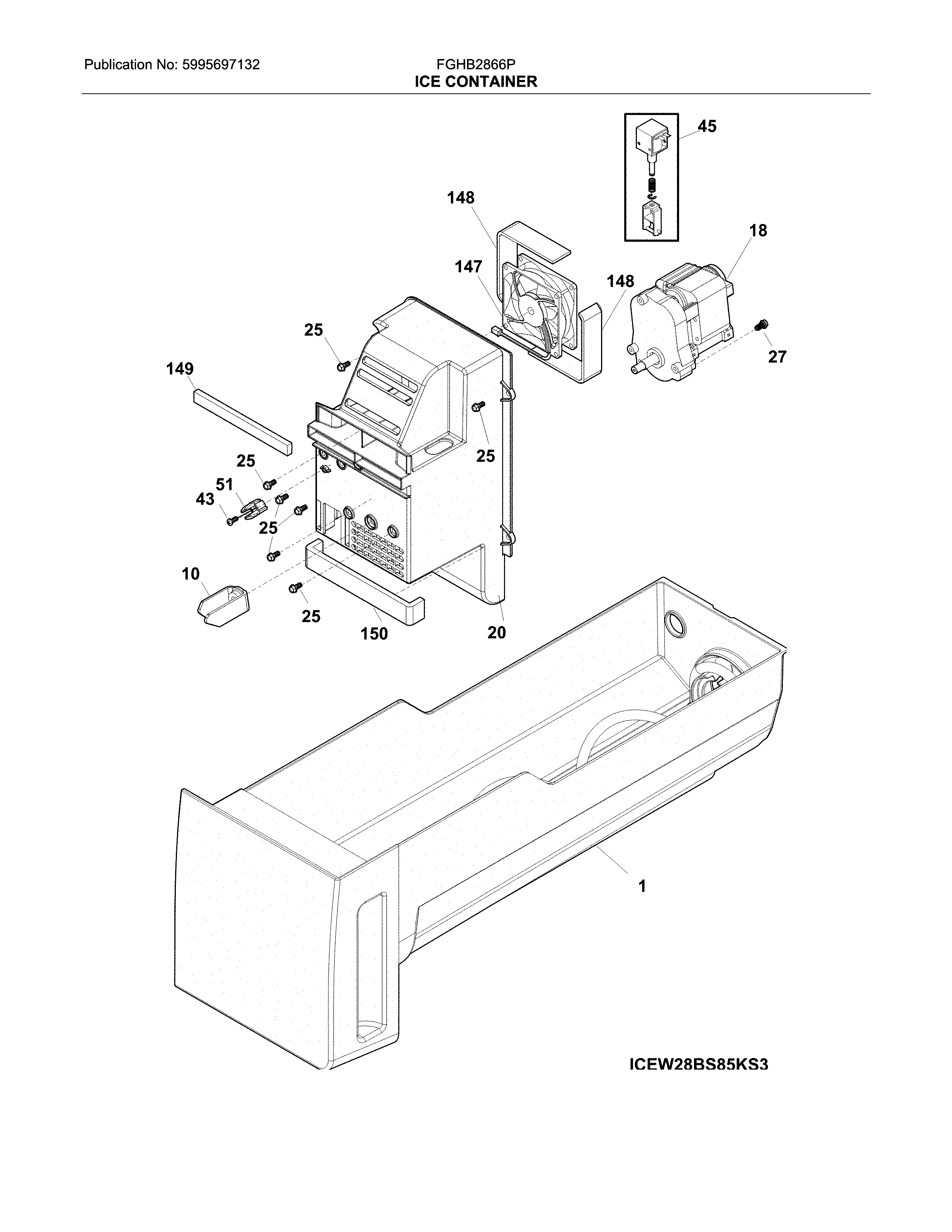 Publication No: 5995697132

FGHB2866P
ICE CONTAINER

45

148

18

147

148

25

27

149

25

25

51

43

25

10

25

150

20

1

ICEW28BS85KS3