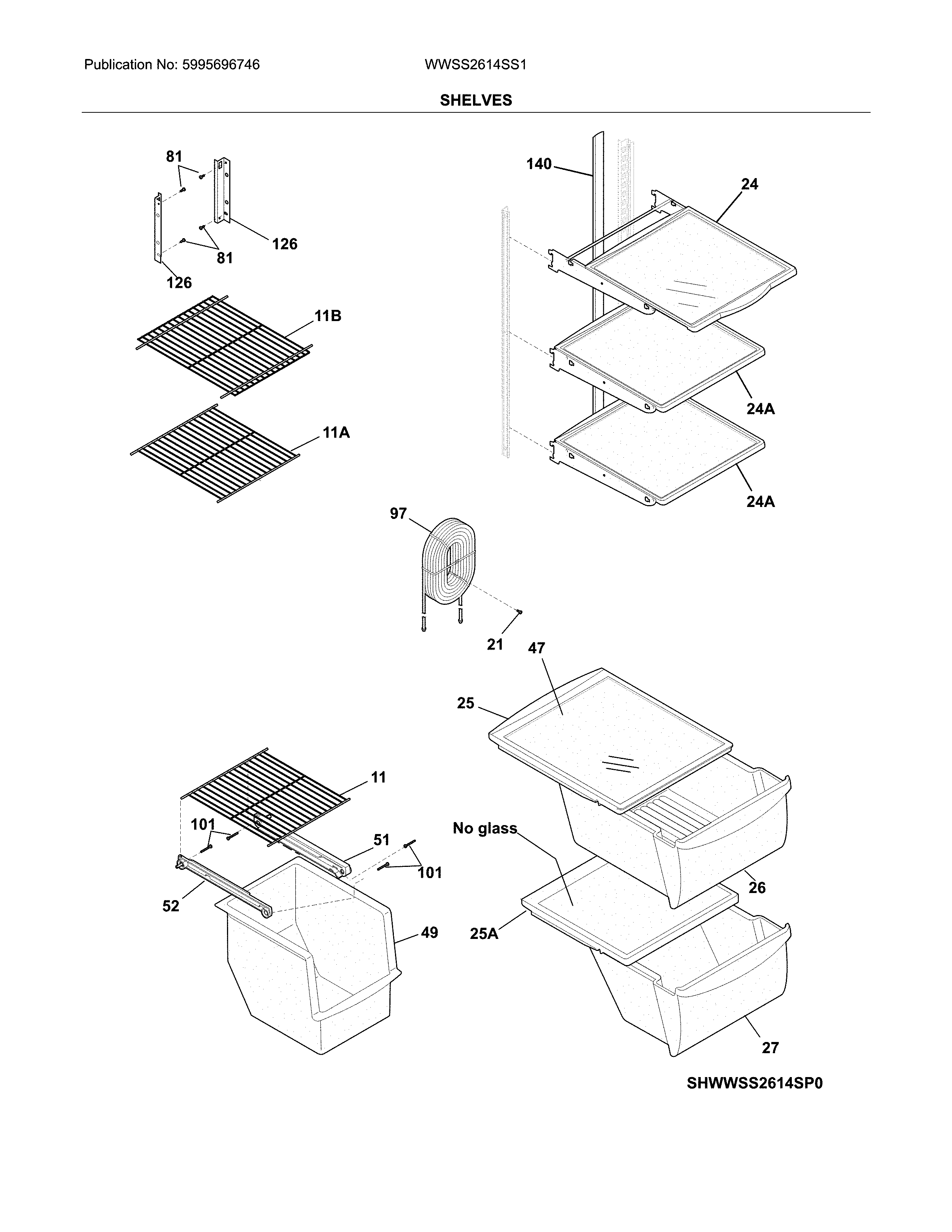 Publication No: 5995696746

WWSS2614SS1

SHELVES

81
126
81
126
11B
11A
140
24
24A
24A
97
21
47
25
11
101
51
101
52
49
No glass
26
25A
27

SHWWSS2614SP0