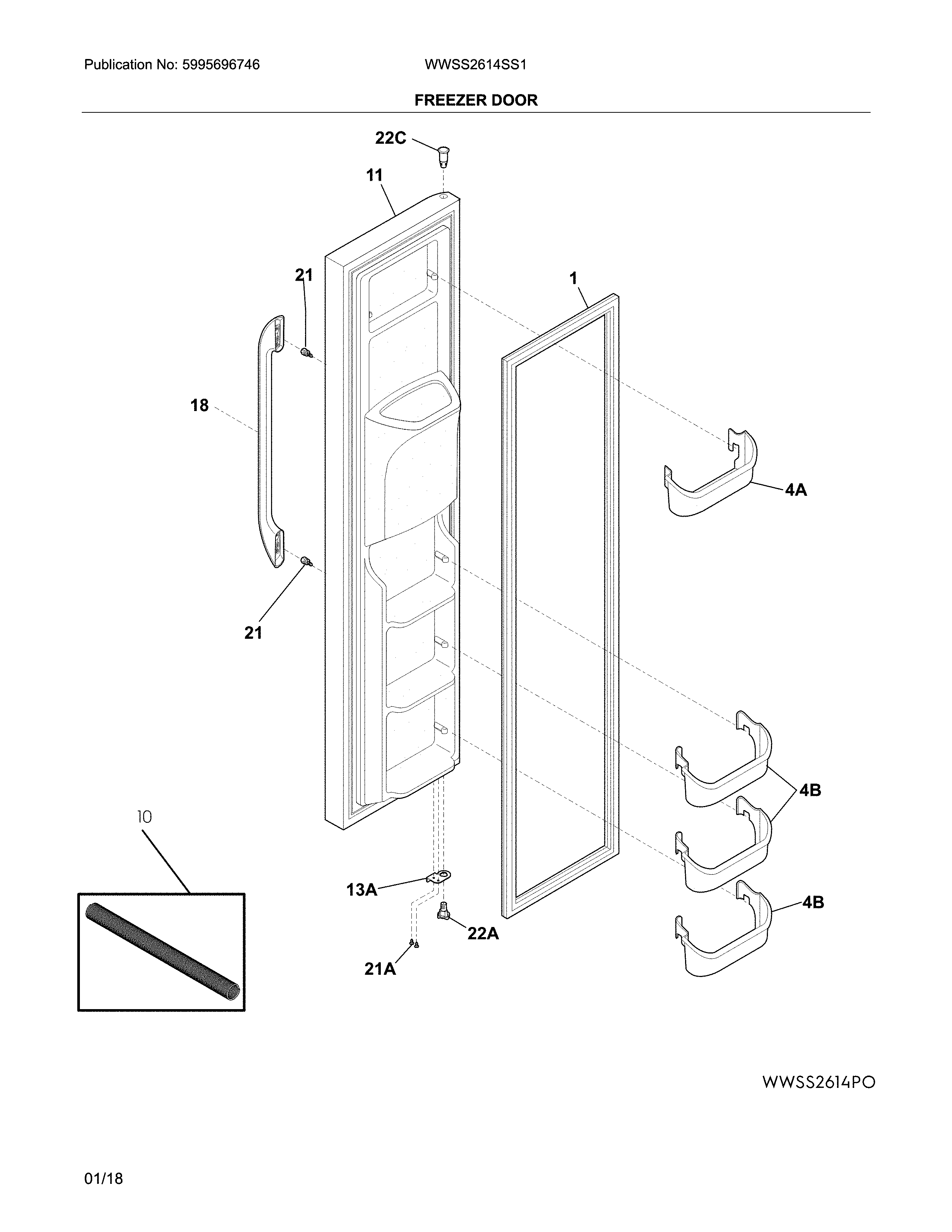 Publication No: 5995696746

WWSS2614SS1

FREEZER DOOR

22C

11

21

1

18

4A

21

4B

10

13A

4B

22A

21A

WWSS2614PO

01/18