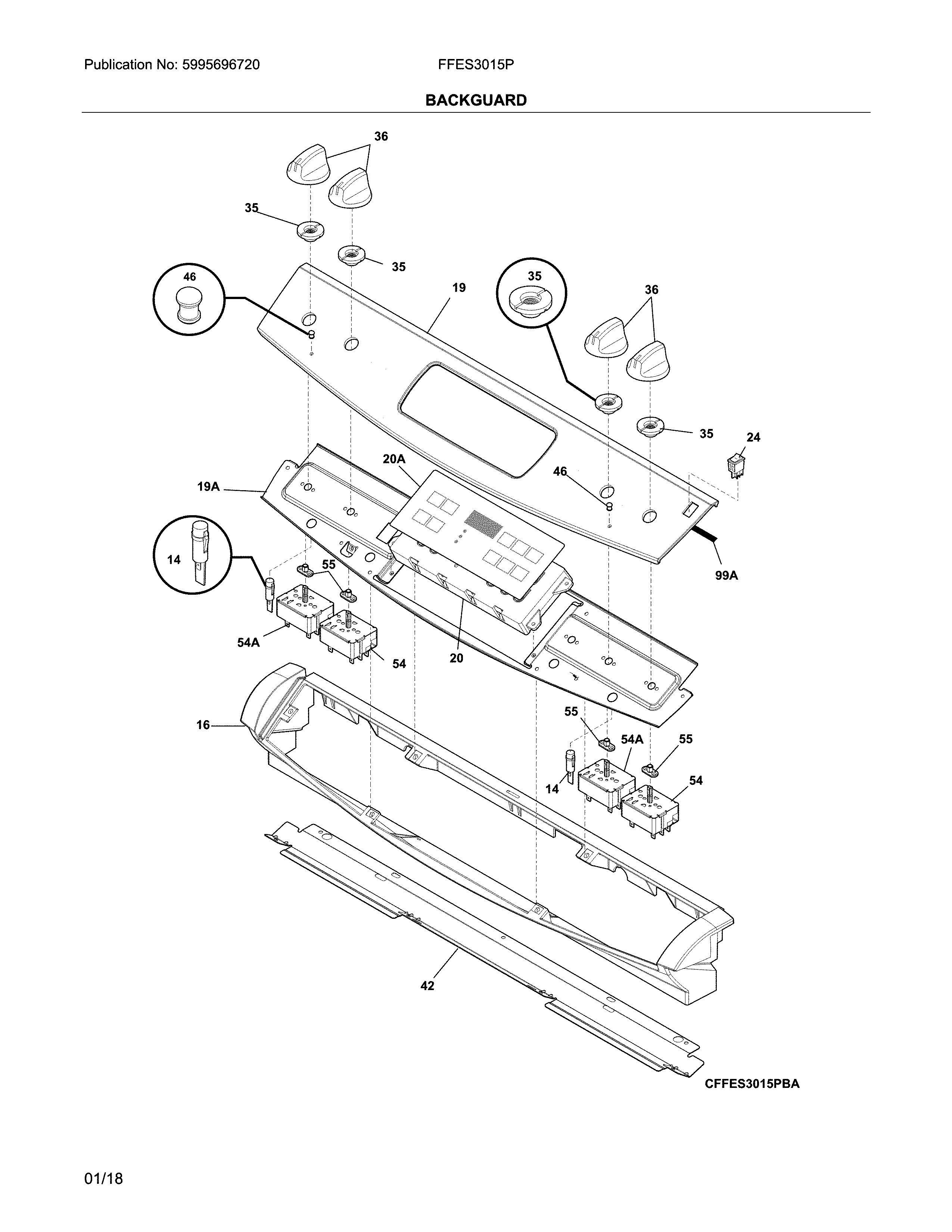 Publication No: 5995696720

FFES3015P

BACKGUARD

36
35
35
46
19
35
36
35
24
20A
46
19A
14
55
99A
54A
54
20
16
55
54A
55
14
54
42

CFFES3015PBA

01/18