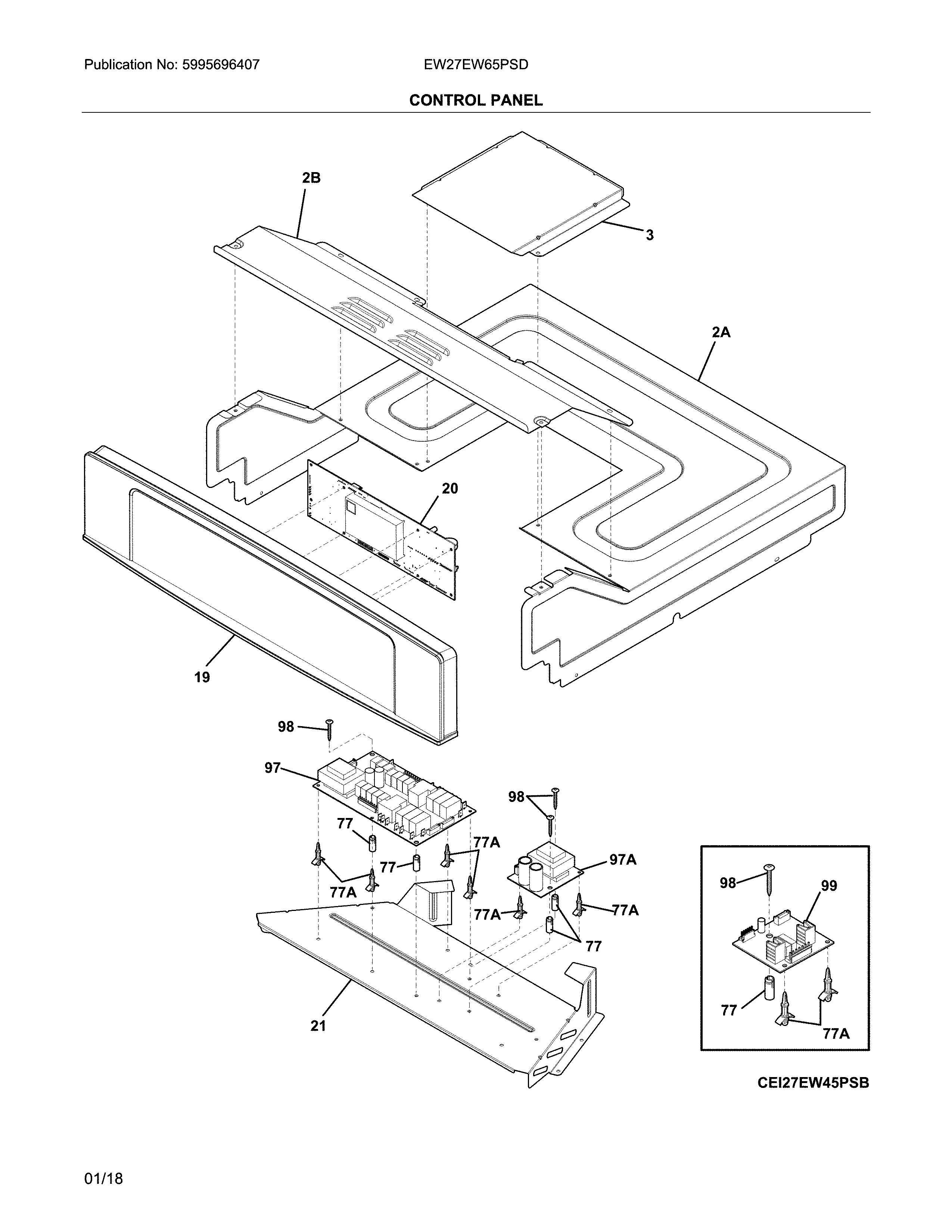 Publication No: 5995696407

EW27EW65PSD

CONTROL PANEL

2B

3

2A

20

19

98

97

98

77

77A

77

97A

77A

77A

77A

77

21

98

99

77

77A

CEI27EW45PSB

01/18