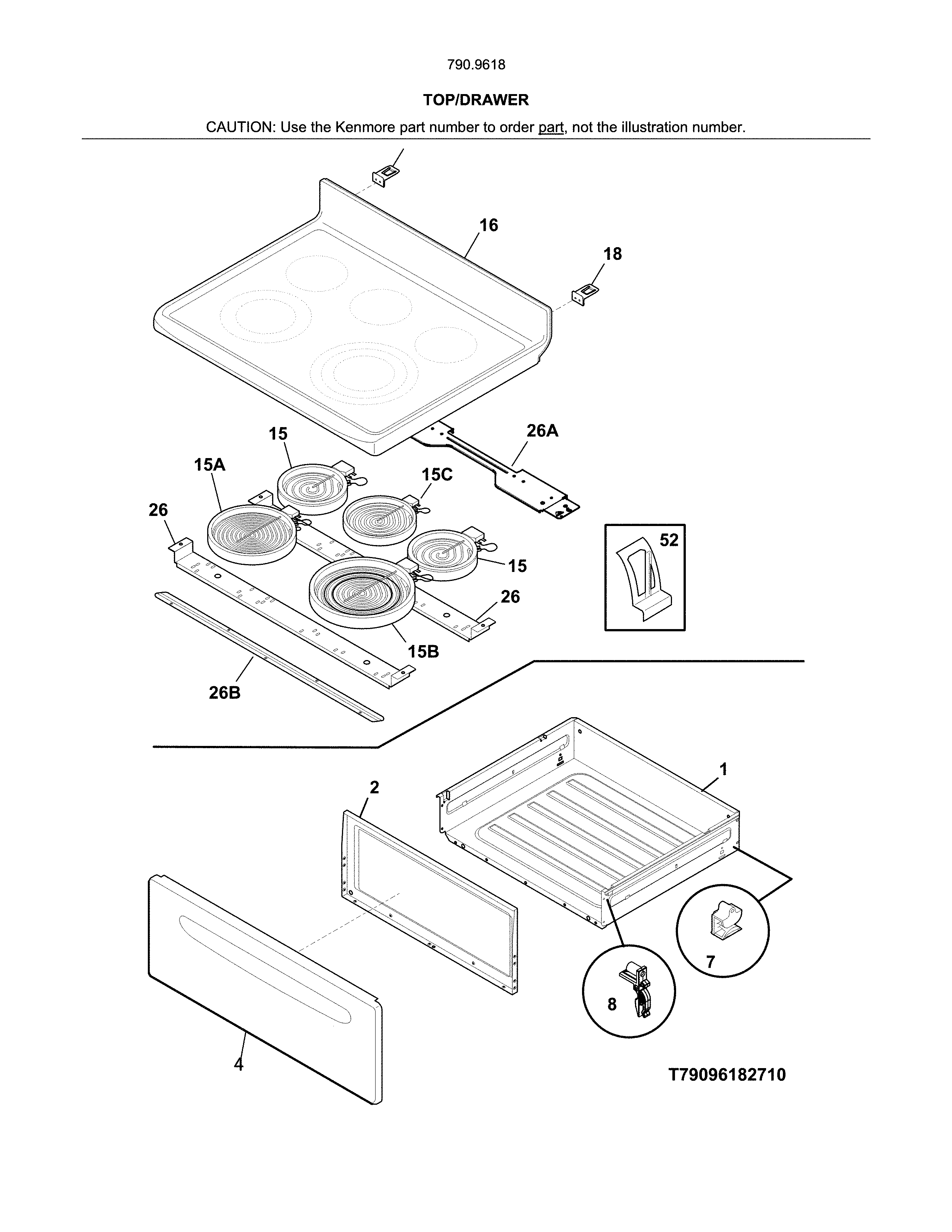 790.9618

TOP/DRAWER

CAUTION: Use the Kenmore part number to order part, not the illustration number.

16

18

15

26A

15A

15C

26

52

15

26

15B

26B

1

2

7

8

4

T79096182710