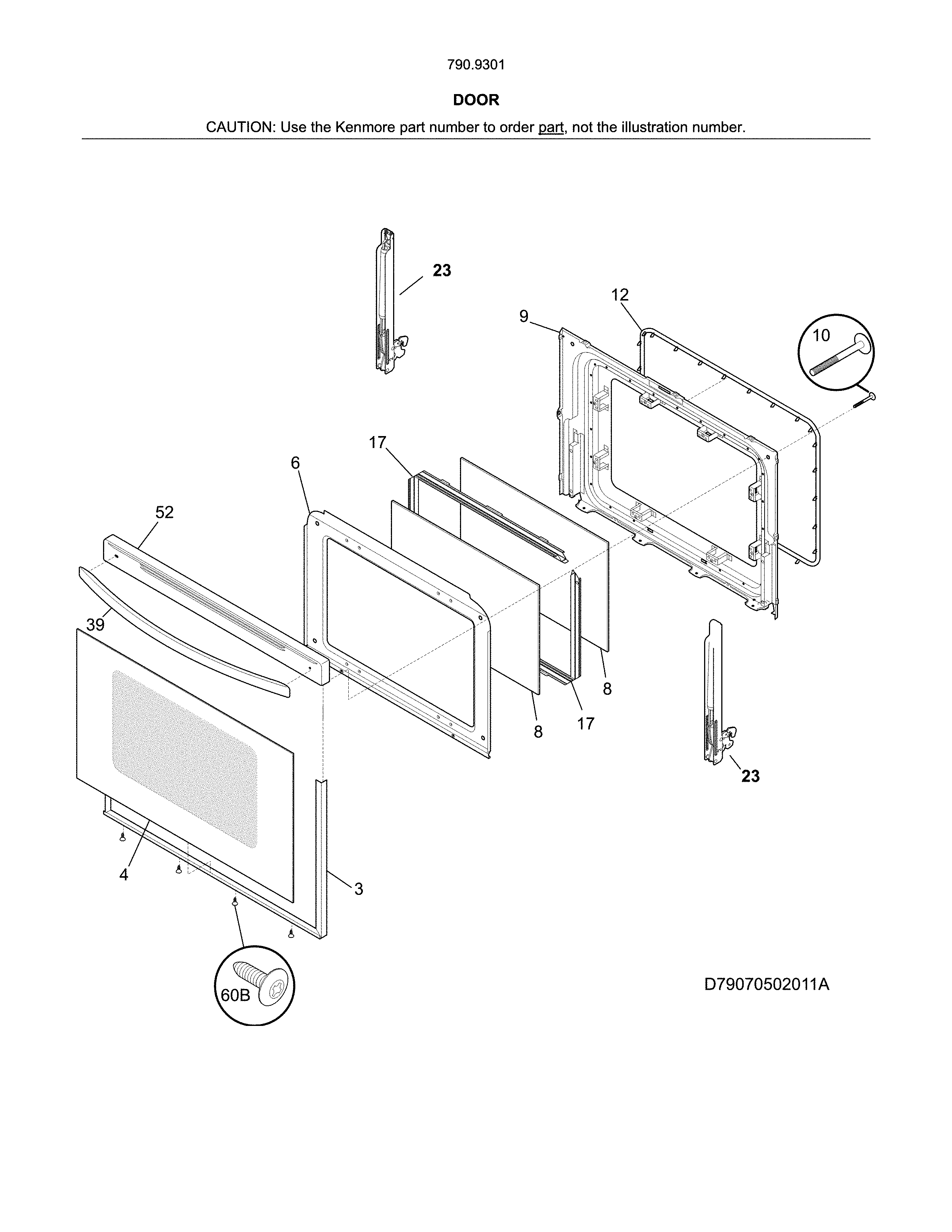 790.9301

DOOR

CAUTION: Use the Kenmore part number to order part, not the illustration number.

23

12

9

10

17

6

52

39

8

17

8

23

4

3

60B

D79070502011A