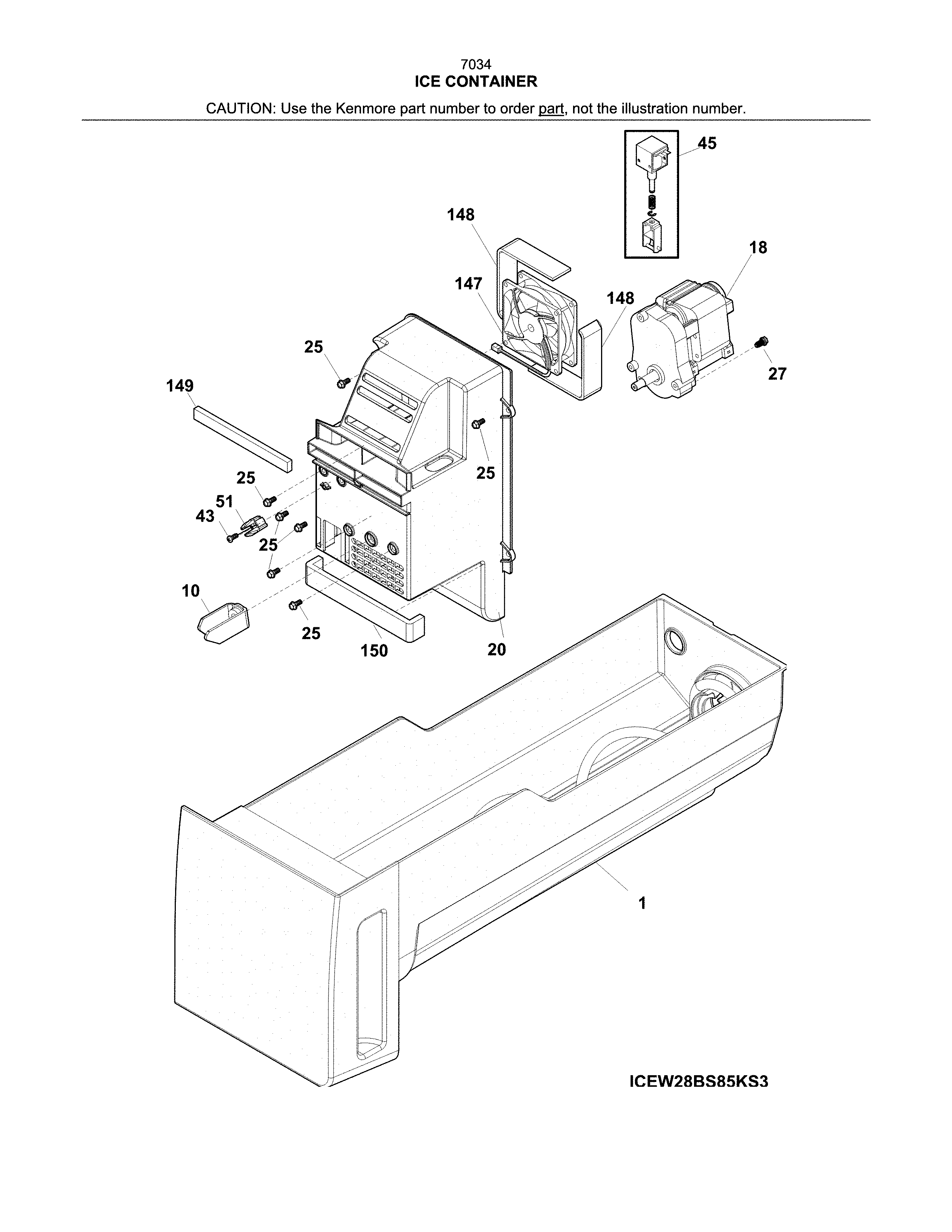 7034
ICE CONTAINER
CAUTION: Use the Kenmore part number to order part, not the illustration number.

45
148
18
147
148
25
27
149
25
25
51
43
25
10
25
150
20
1

ICEW28BS85KS3