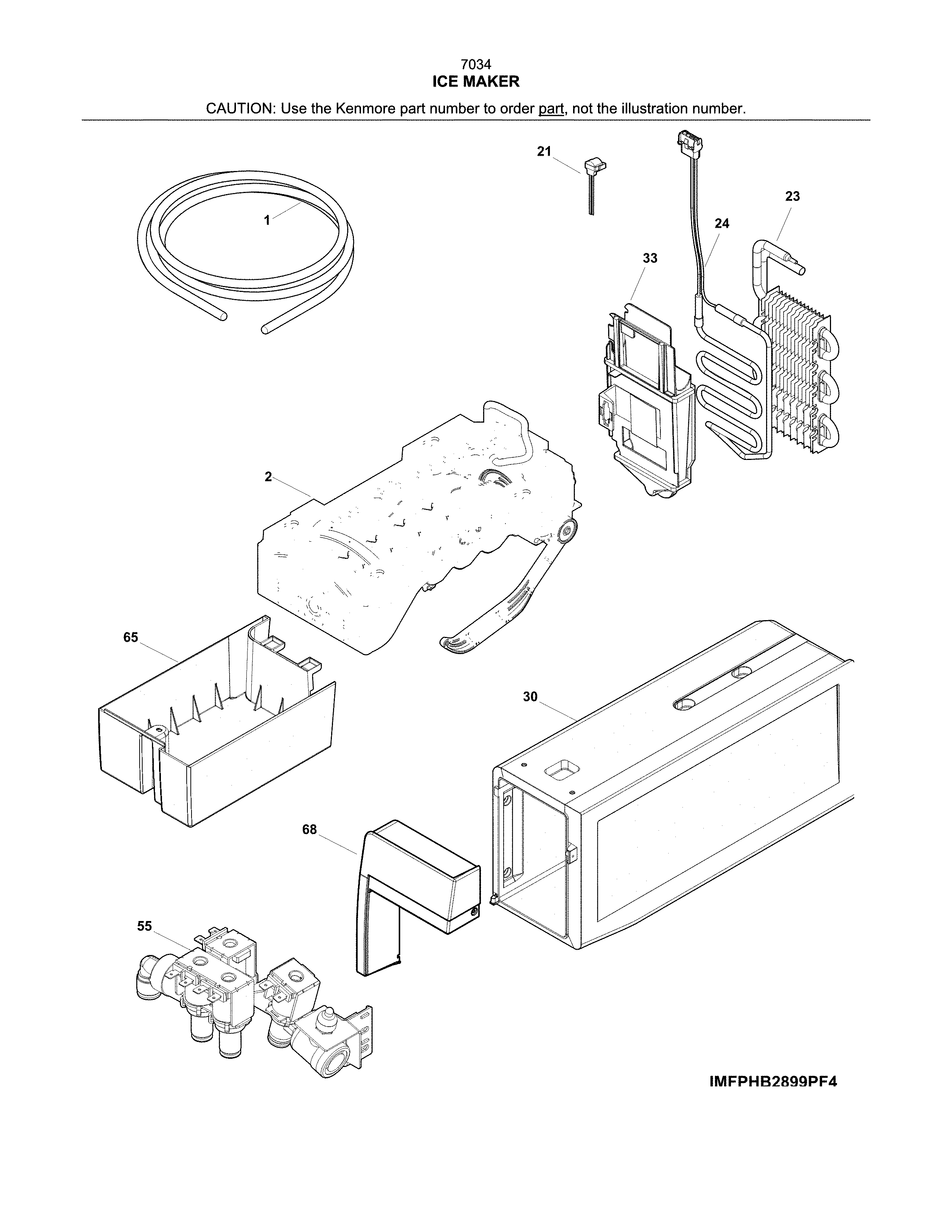 7034
ICE MAKER

CAUTION: Use the Kenmore part number to order part, not the illustration number.

21
23
1
24
33
2
65
30
68
55

IMFPHB2899PF4