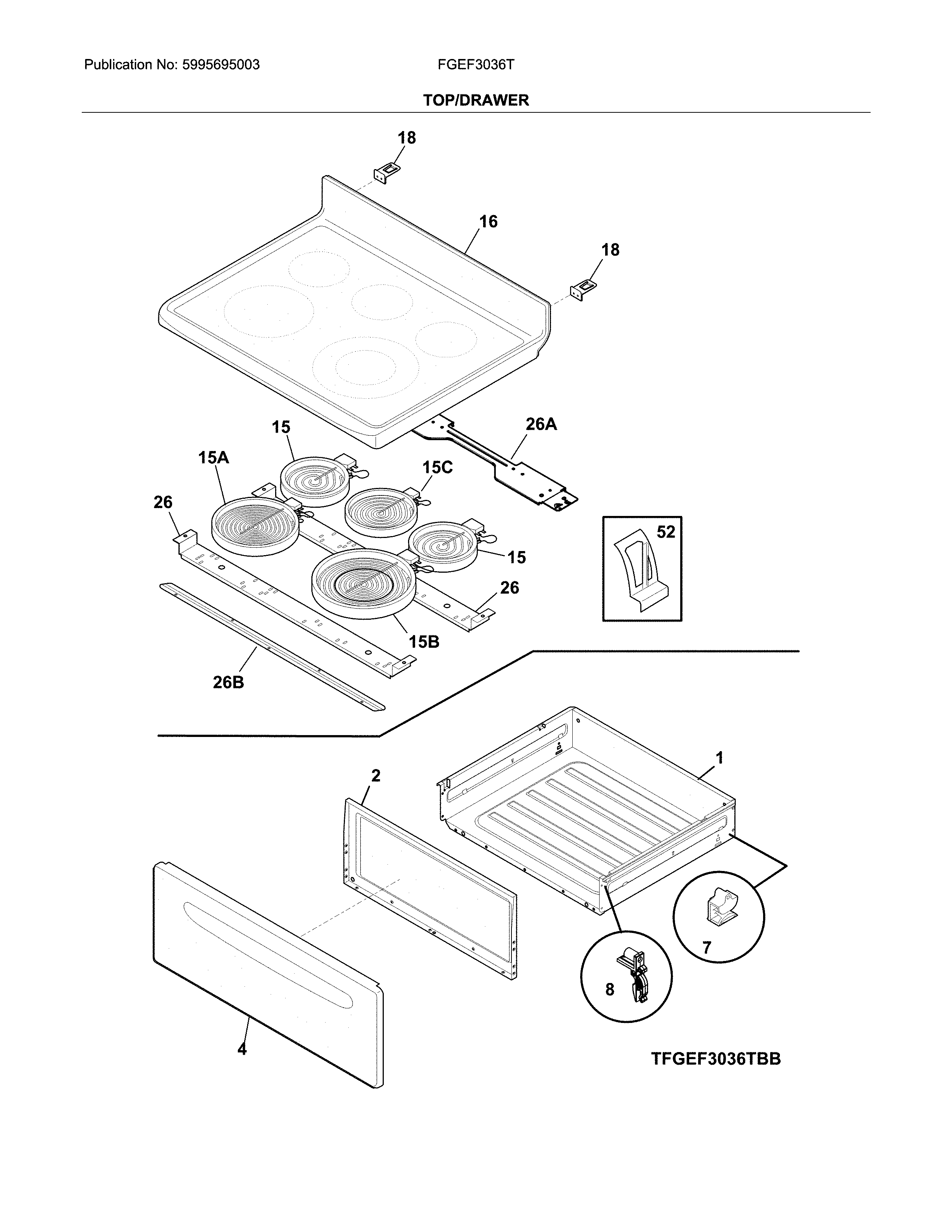 Publication No: 5995695003

FGEF3036T

TOP/DRAWER

18

16

18

15

26A

15A

15C

26

52

15

26

15B

26B

1

2

7

8

4

TFGEF3036TBB