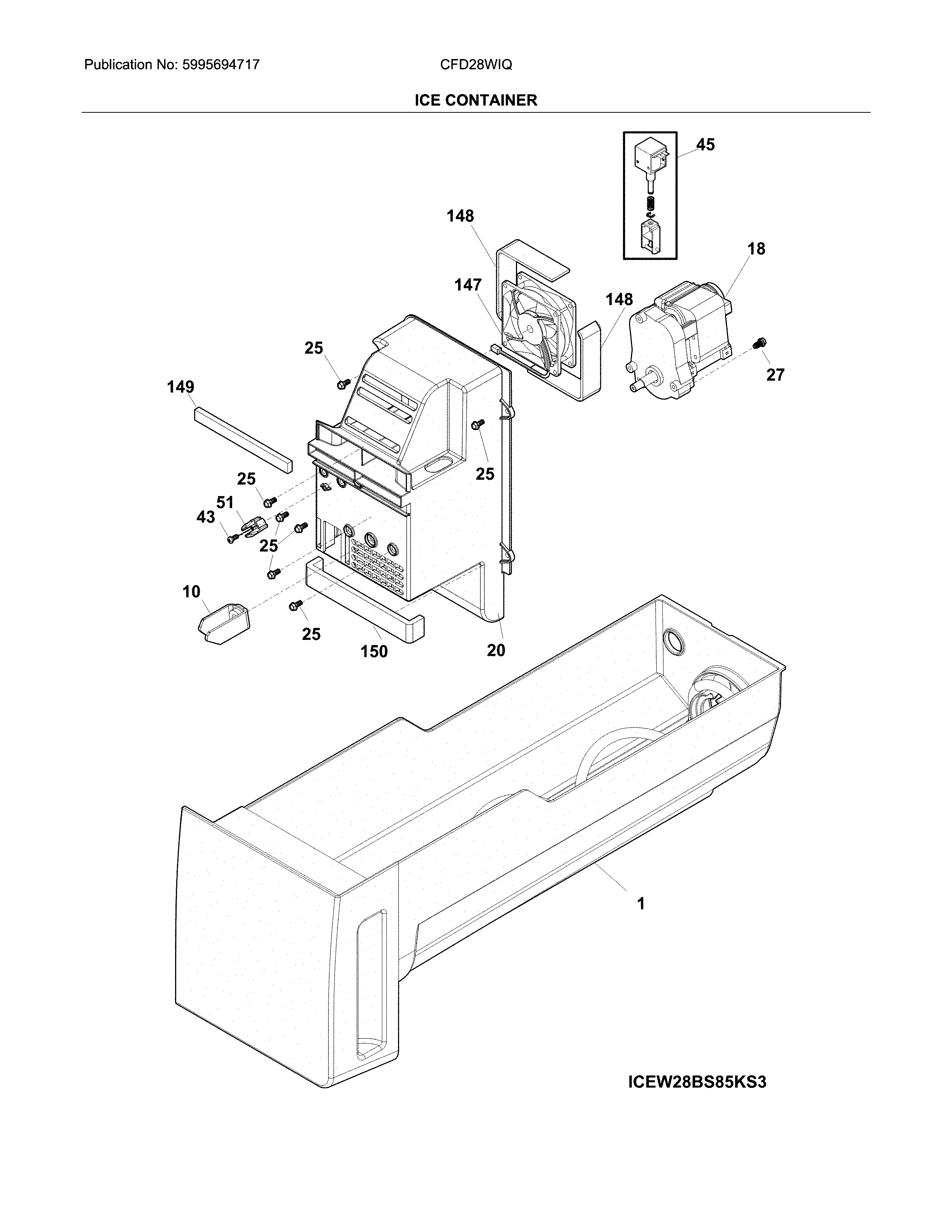 Publication No: 5995694717

CFD28WIQ

ICE CONTAINER

45

148

18

147

148

25

27

149

25

25

51

43

25

10

25

150

20

1

ICEW28BS85KS3