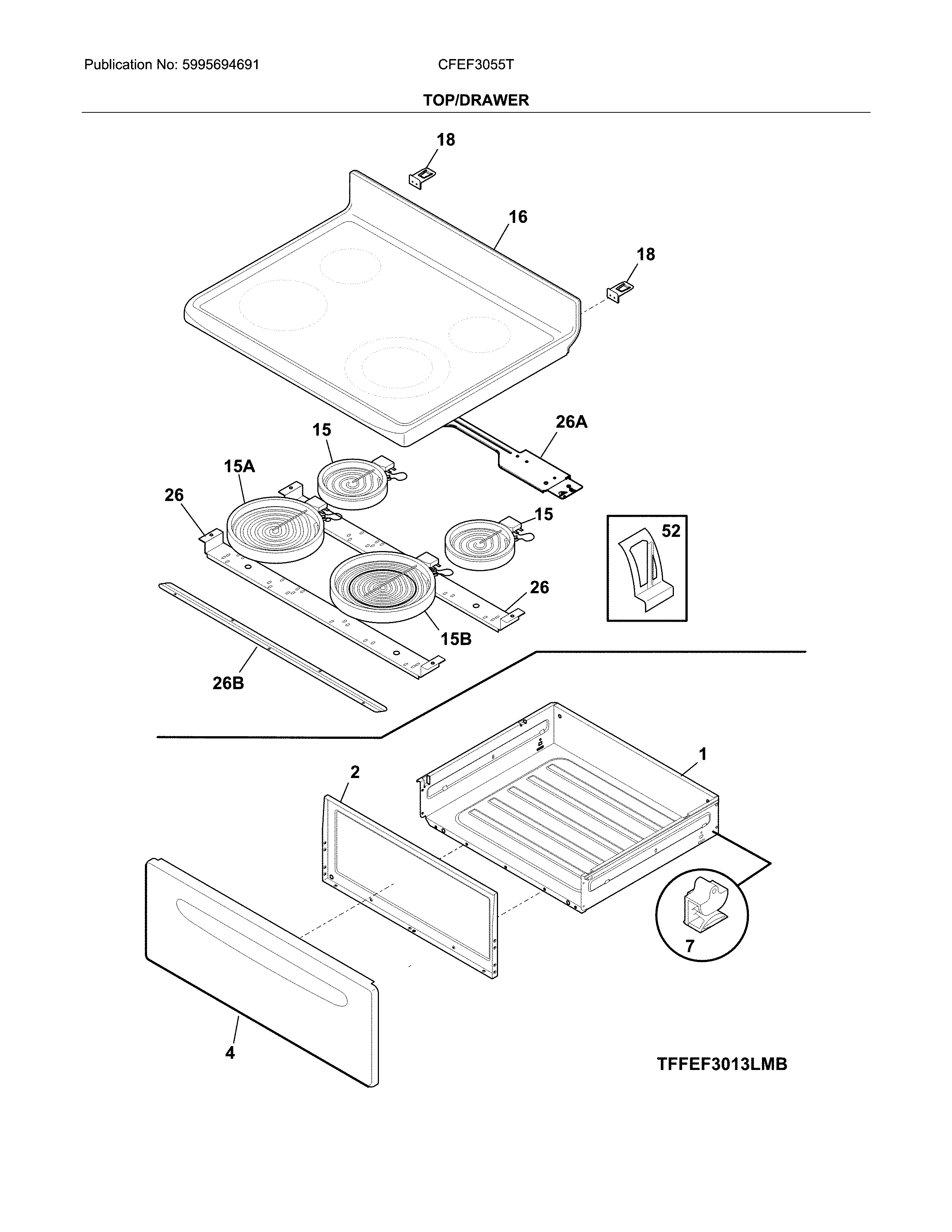 Publication No: 5995694691

CFEF3055T

TOP/DRAWER

18

16

18

26A

15

15A

26

15

52

26

15B

26B

1

2

7

4

TFFEF3013LMB