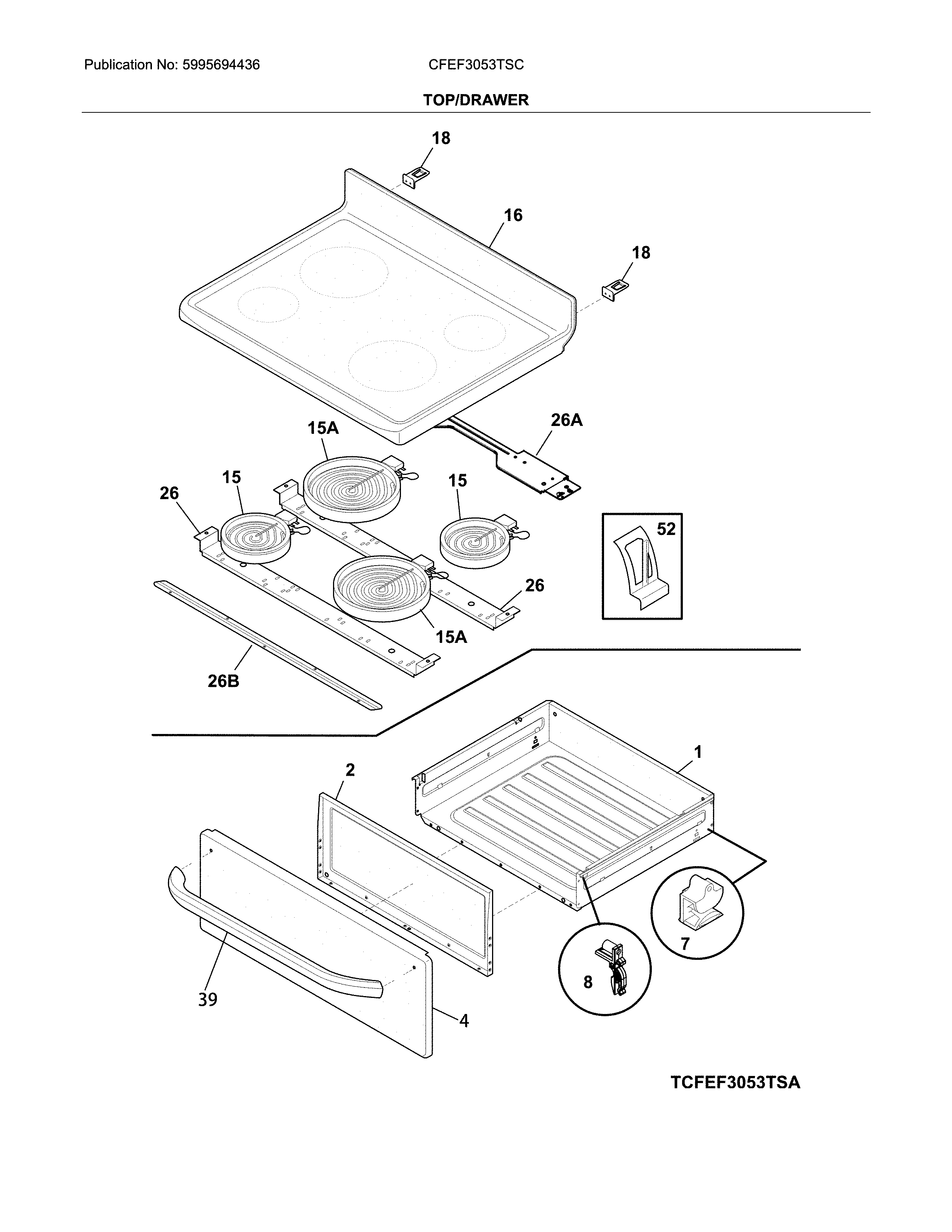 Publication No: 5995694436

CFEF3053TSC

TOP/DRAWER

18

16

18

15A

26A

15

15

26

52

26

15A

26B

1

2

7

8

39

4

TCFEF3053TSA