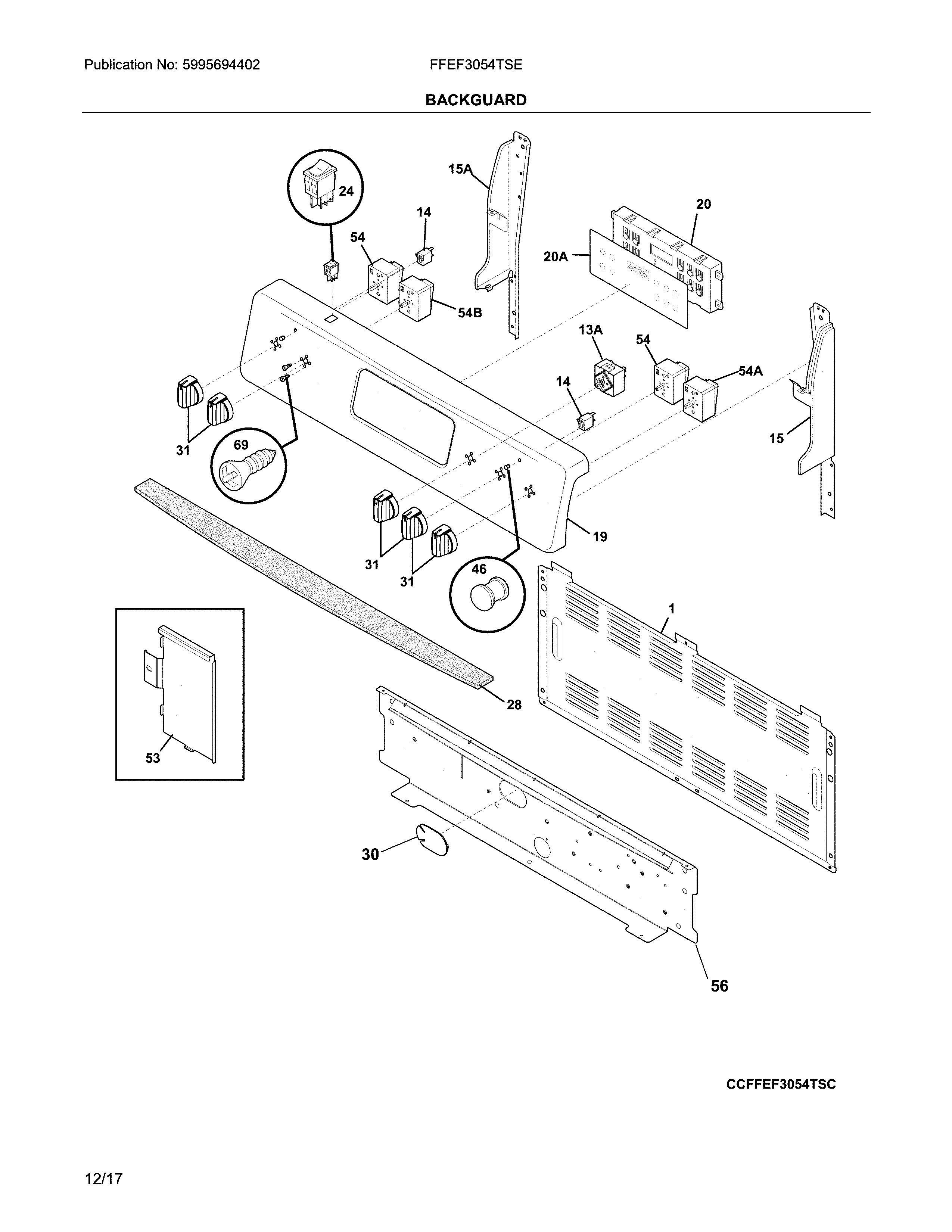 Publication No: 5995694402

FFEF3054TSE

BACKGUARD

24

15A

14

54

20

20A

54B

13A

54

54A

14

15

31

69

19

31

31

46

1

28

53

30

56

CCFFEF3054TSC

12/17