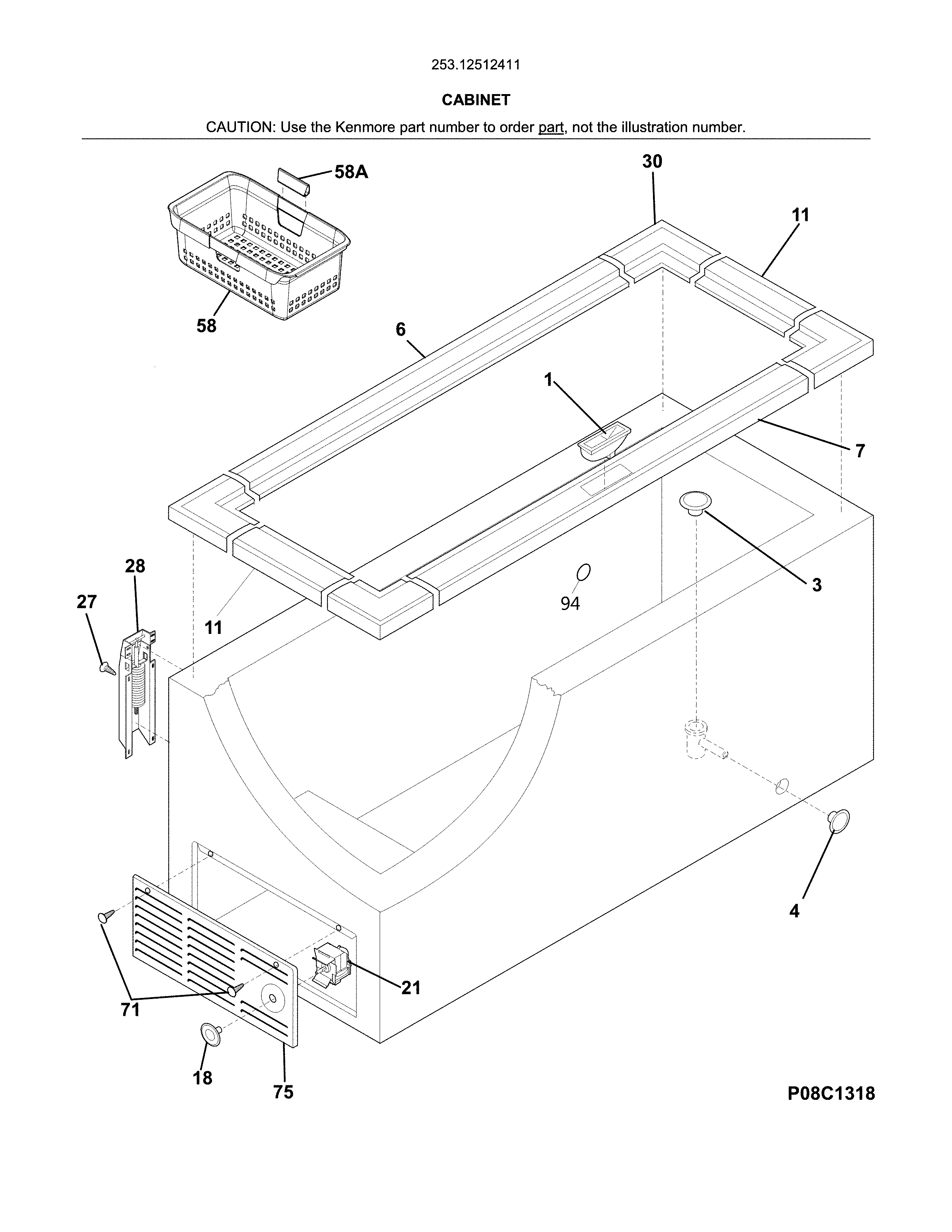 253.12512411

CABINET

CAUTION: Use the Kenmore part number to order part, not the illustration number.

58A
30
11
58
6
1
7
3
94
28
27
11
4
21
71
18
75
P08C1318