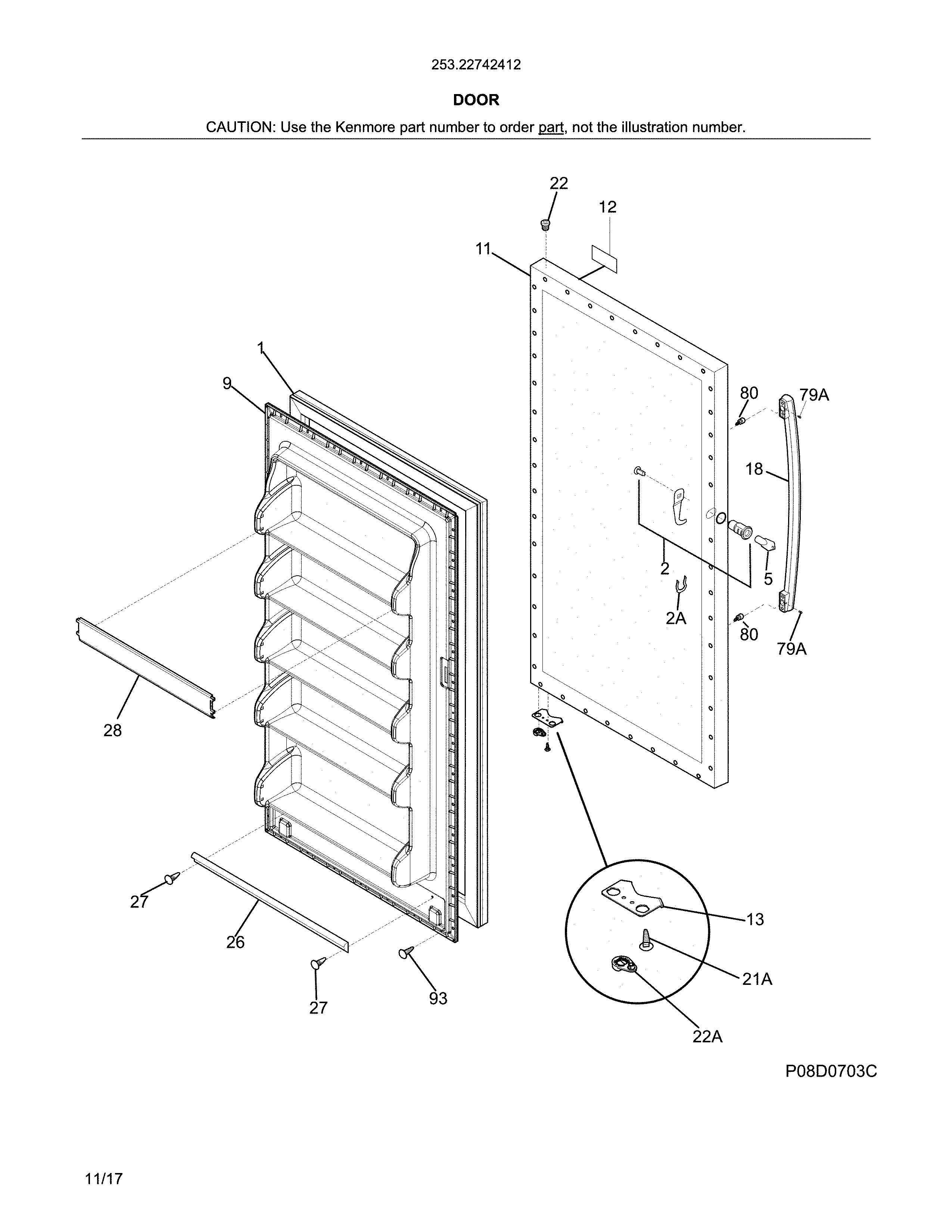 253.22742412

DOOR

CAUTION: Use the Kenmore part number to order part, not the illustration number.

22
12
11
1
9
80
79A
18
2
5
2A
80
79A
28
27
26
27
93
13
21A
22A

P08D0703C

11/17