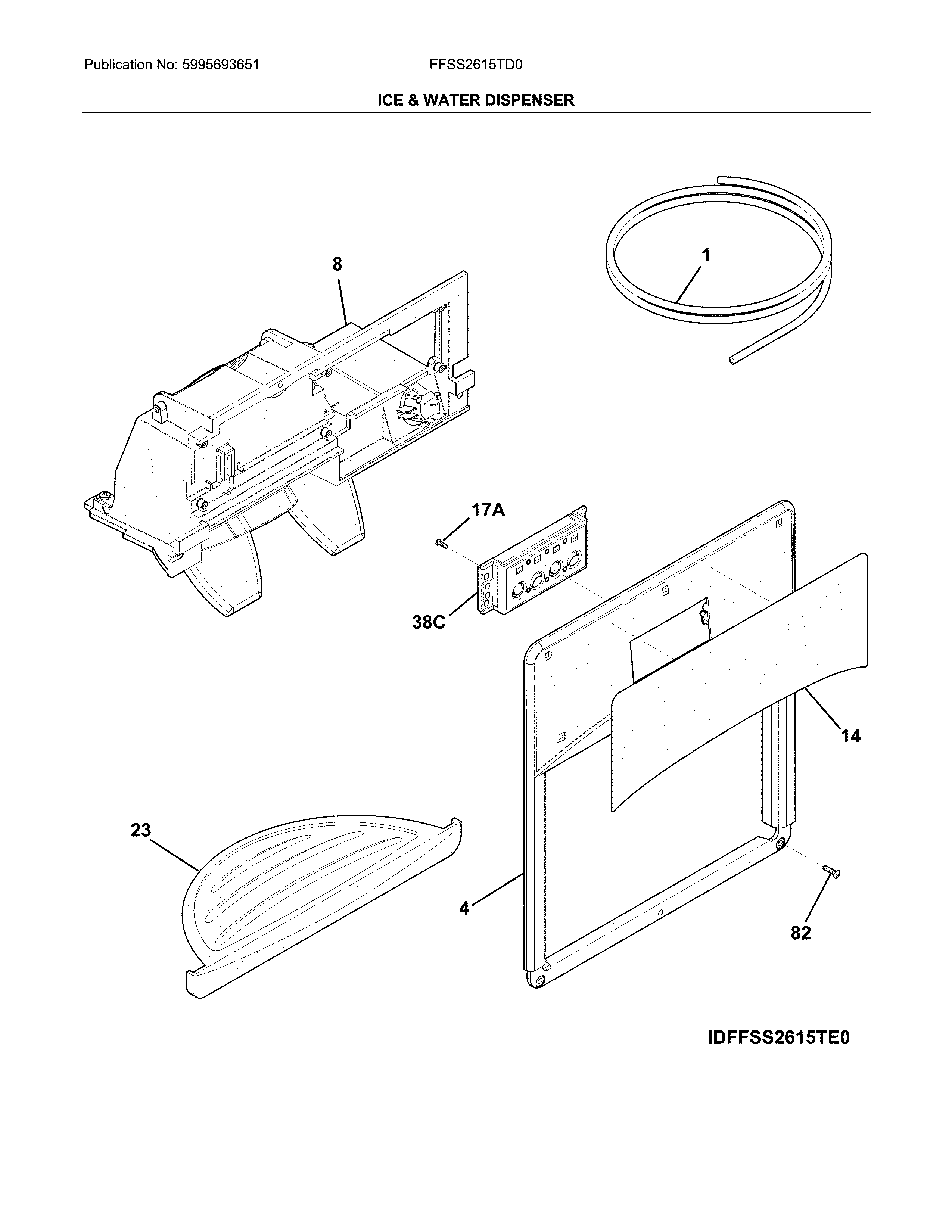 Publication No: 5995693651

FFSS2615TD0

ICE & WATER DISPENSER

8

1

17A

38C

14

23

4

82

IDFFSS2615TE0