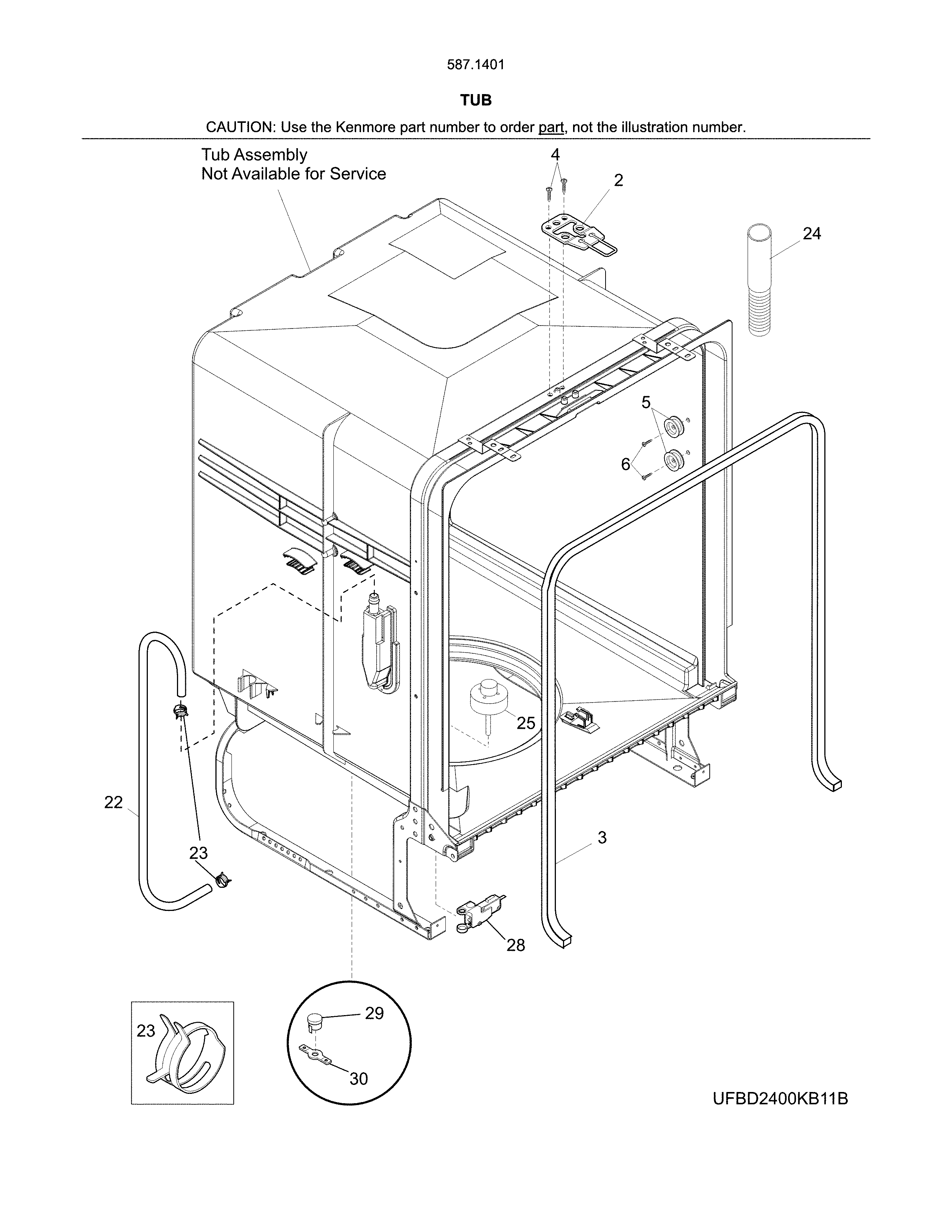 587.1401

TUB

CAUTION: Use the Kenmore part number to order part, not the illustration number.

Tub Assembly
Not Available for Service

4
2
24
5
6
25
22
23
3
28
23
29
30

UFBD2400KB11B