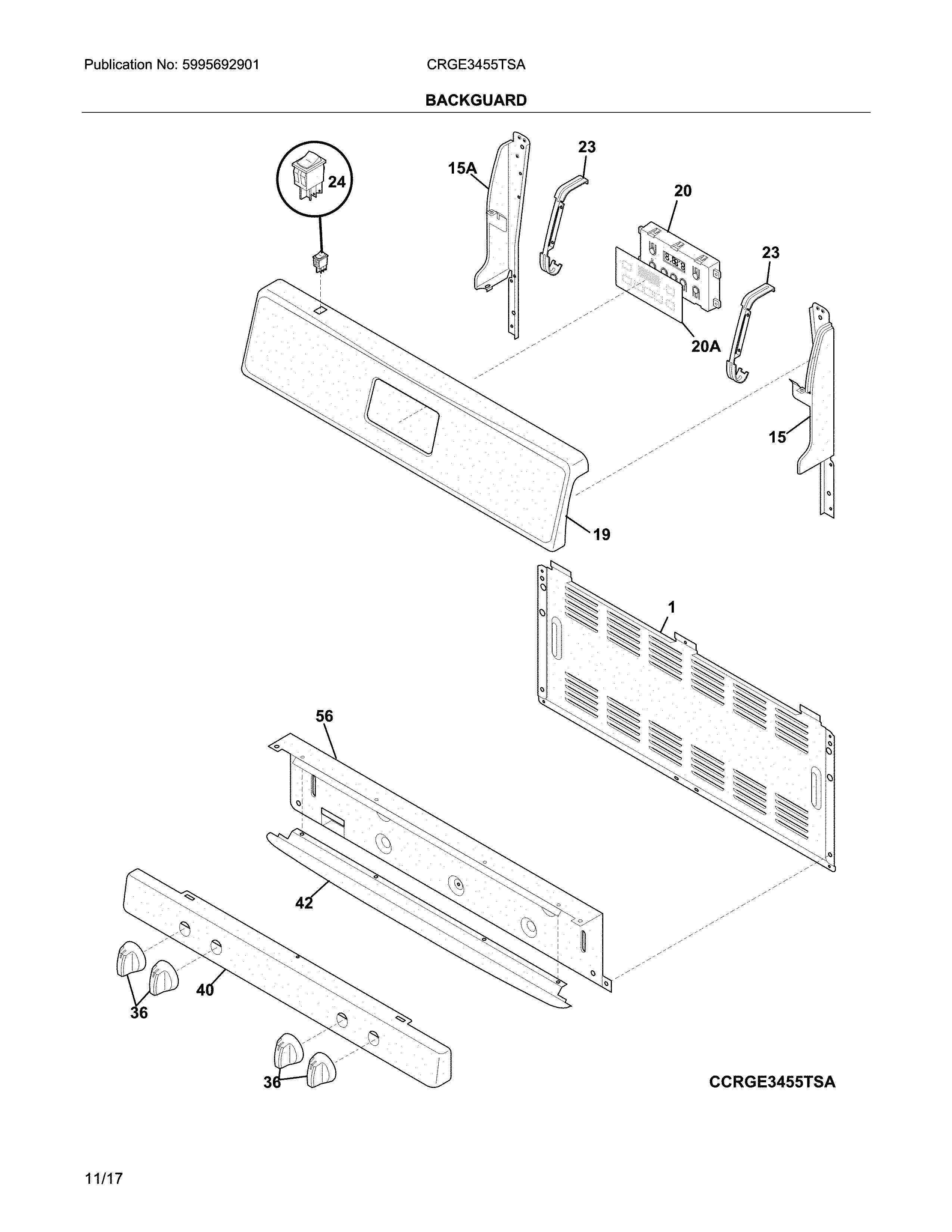 Publication No: 5995692901

CRGE3455TSA

BACKGUARD

24

15A

23

20

23

20A

15

19

1

56

42

40

36

36

CCRGE3455TSA

11/17