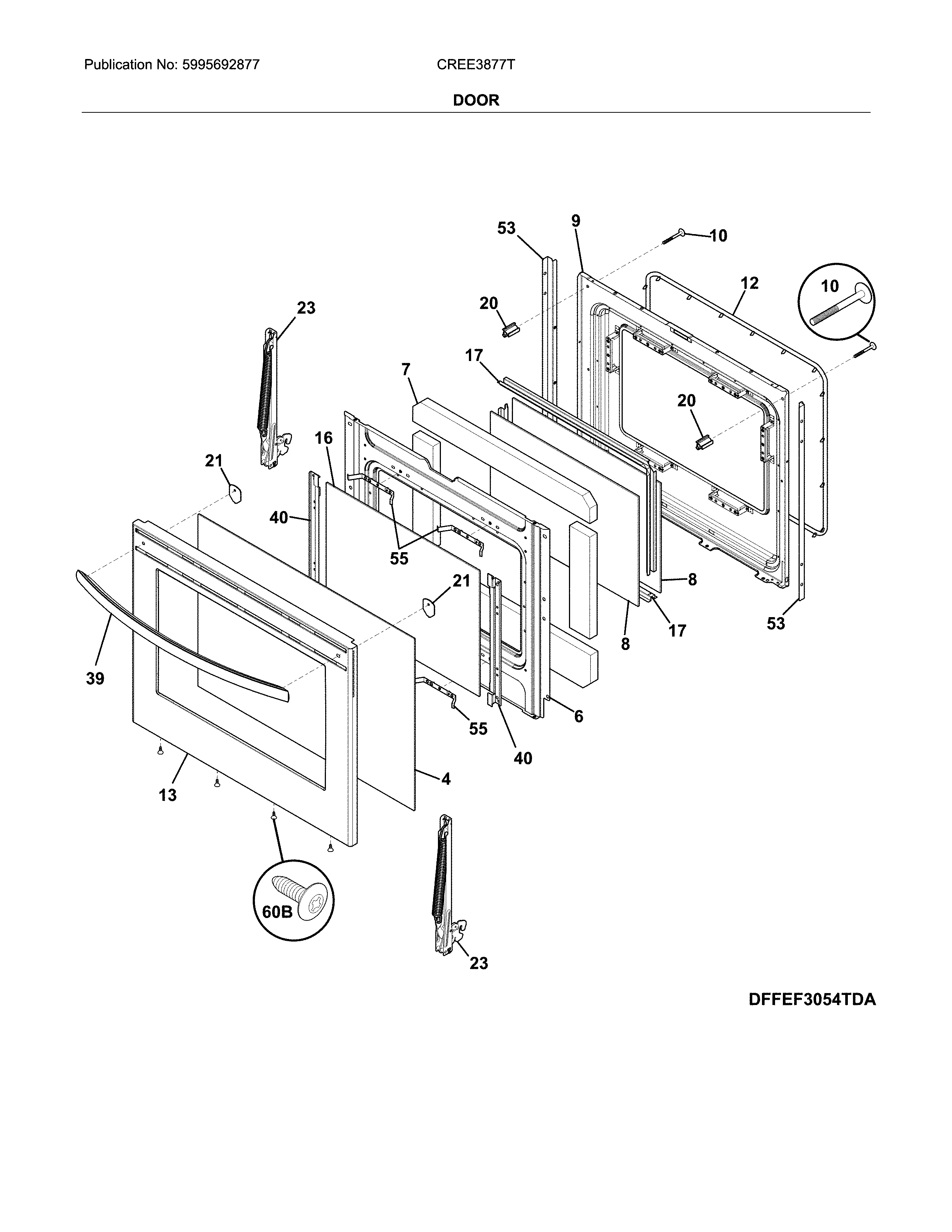 Publication No: 5995692877

CREE3877T

DOOR

53
9
10
12
10
20
23
17
7
20
16
21
40
55
21
8
17
53
8
39
6
55
40
4
13
60B
23

DFFEF3054TDA