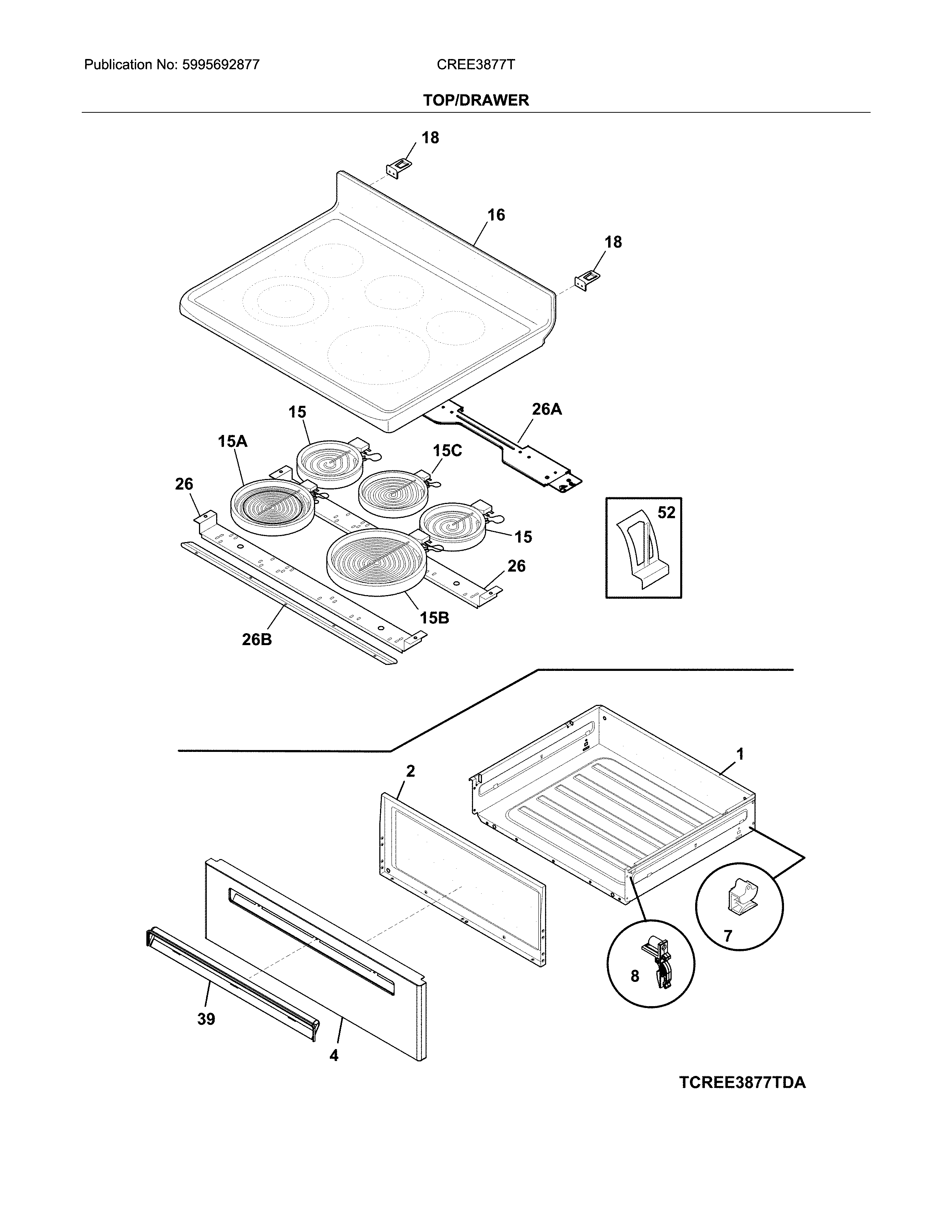 Publication No: 5995692877

CREE3877T

TOP/DRAWER

18

16

18

15

26A

15A

15C

26

52

15

26

15B

26B

1

2

7

8

39

4

TCREE3877TDA