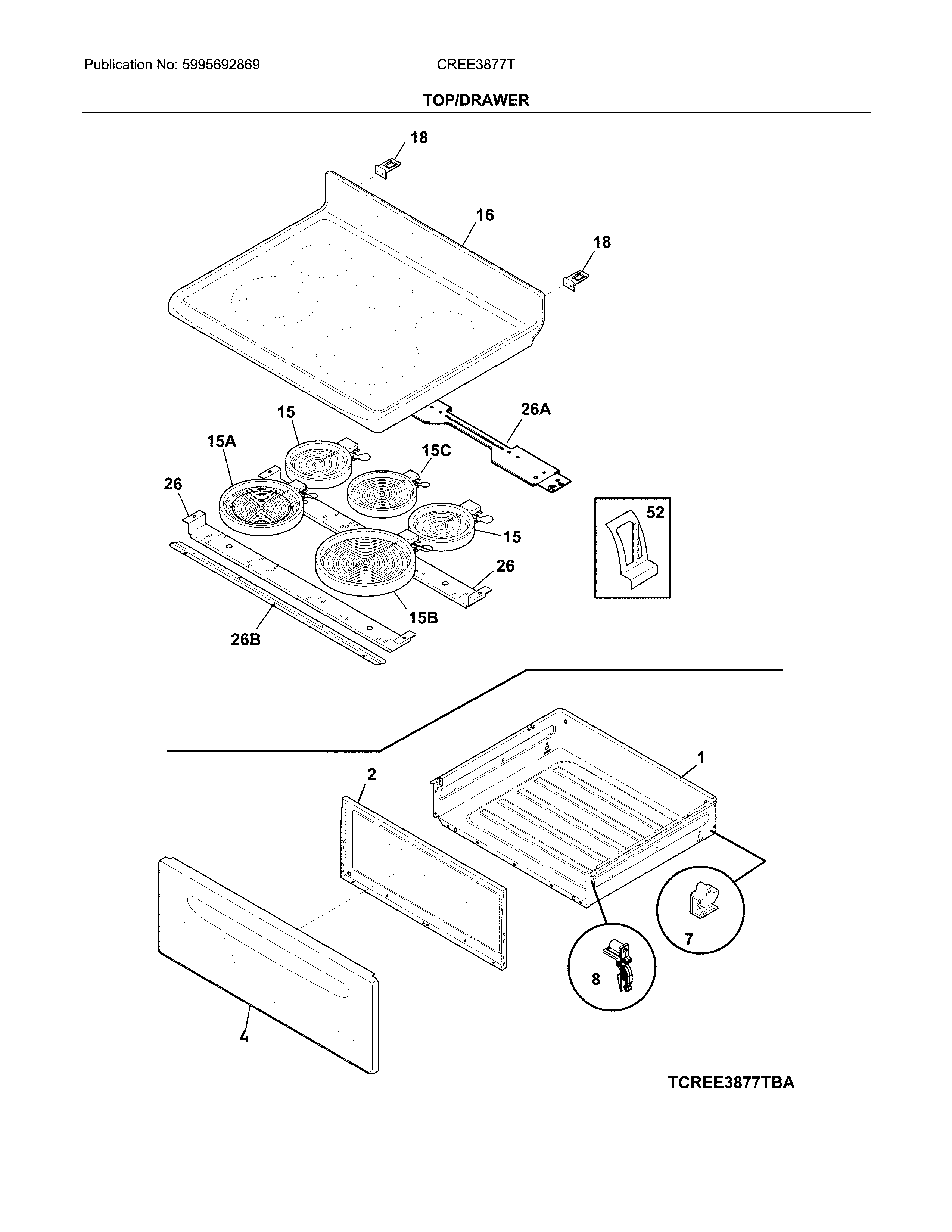 Publication No: 5995692869

CREE3877T

TOP/DRAWER

18

16

18

15

26A

15A

15C

26

52

15

26

15B

26B

1

2

7

8

4

TCREE3877TBA