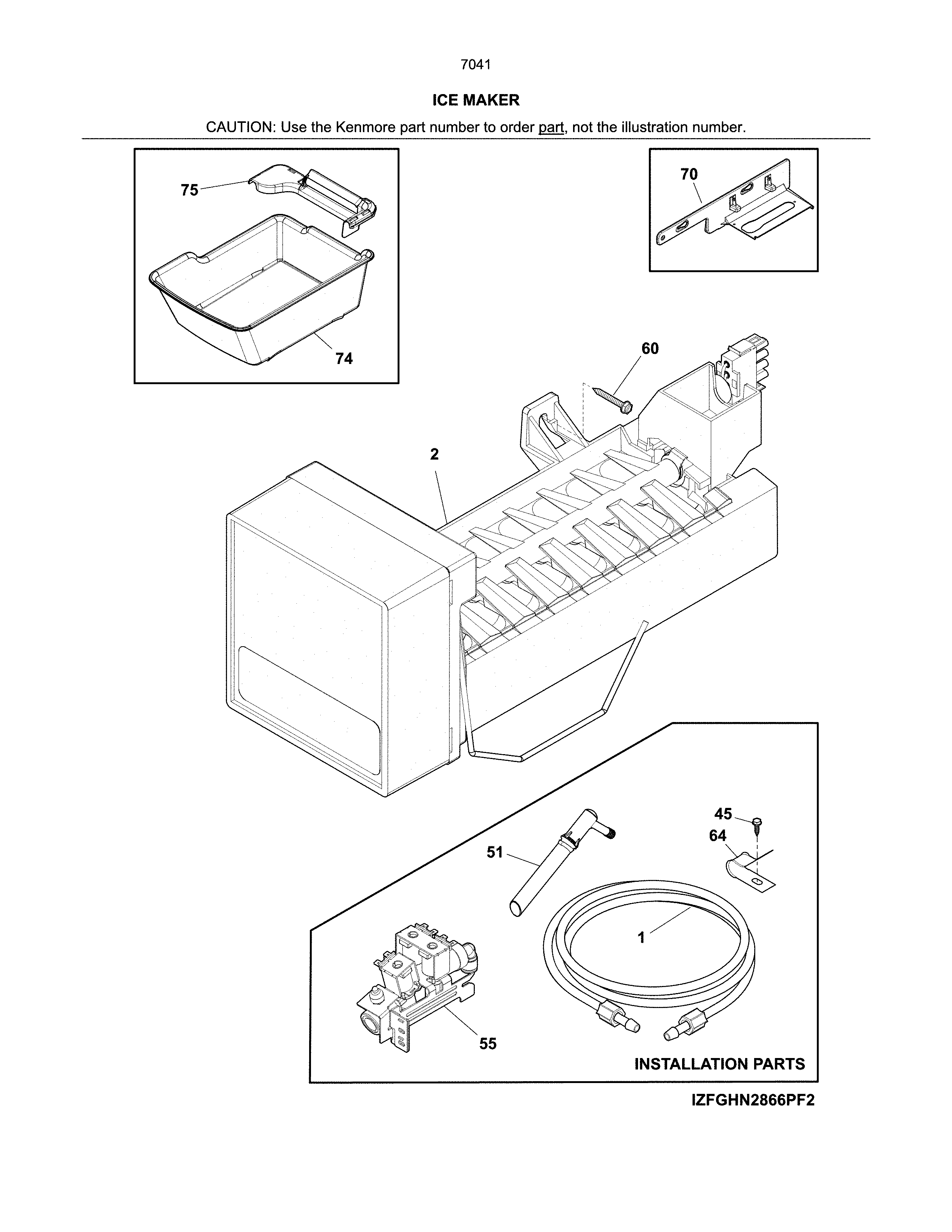 7041

ICE MAKER

CAUTION: Use the Kenmore part number to order part, not the illustration number.

75

74

70

60

2

45

64

51

1

55

INSTALLATION PARTS

IZFGHN2866PF2