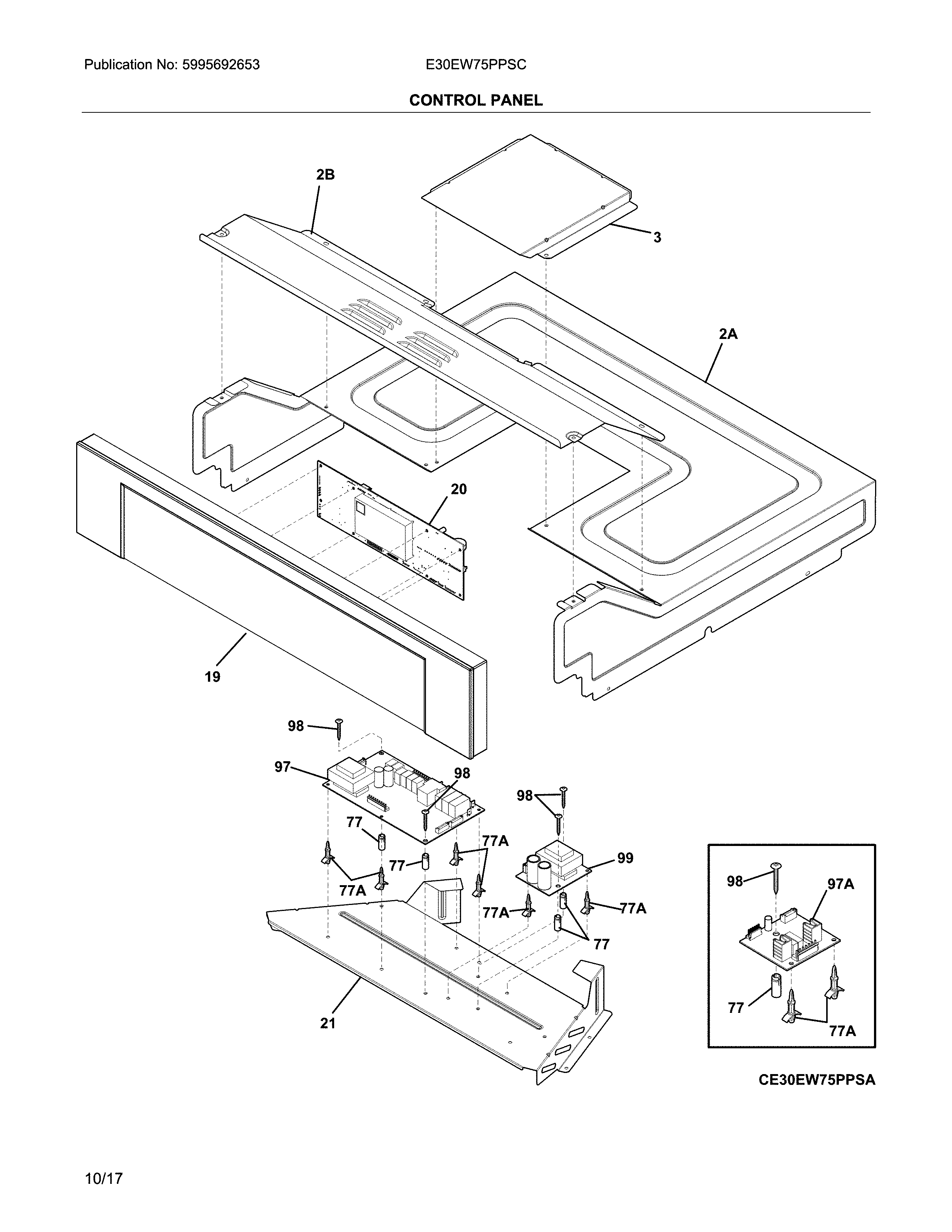 Publication No: 5995692653

E30EW75PPSC

CONTROL PANEL

2B

3

2A

20

19

98

97

98

98

77

77A

77

99

77A

77A

77A

77

21

98

97A

77

77A

CE30EW75PPSA

10/17