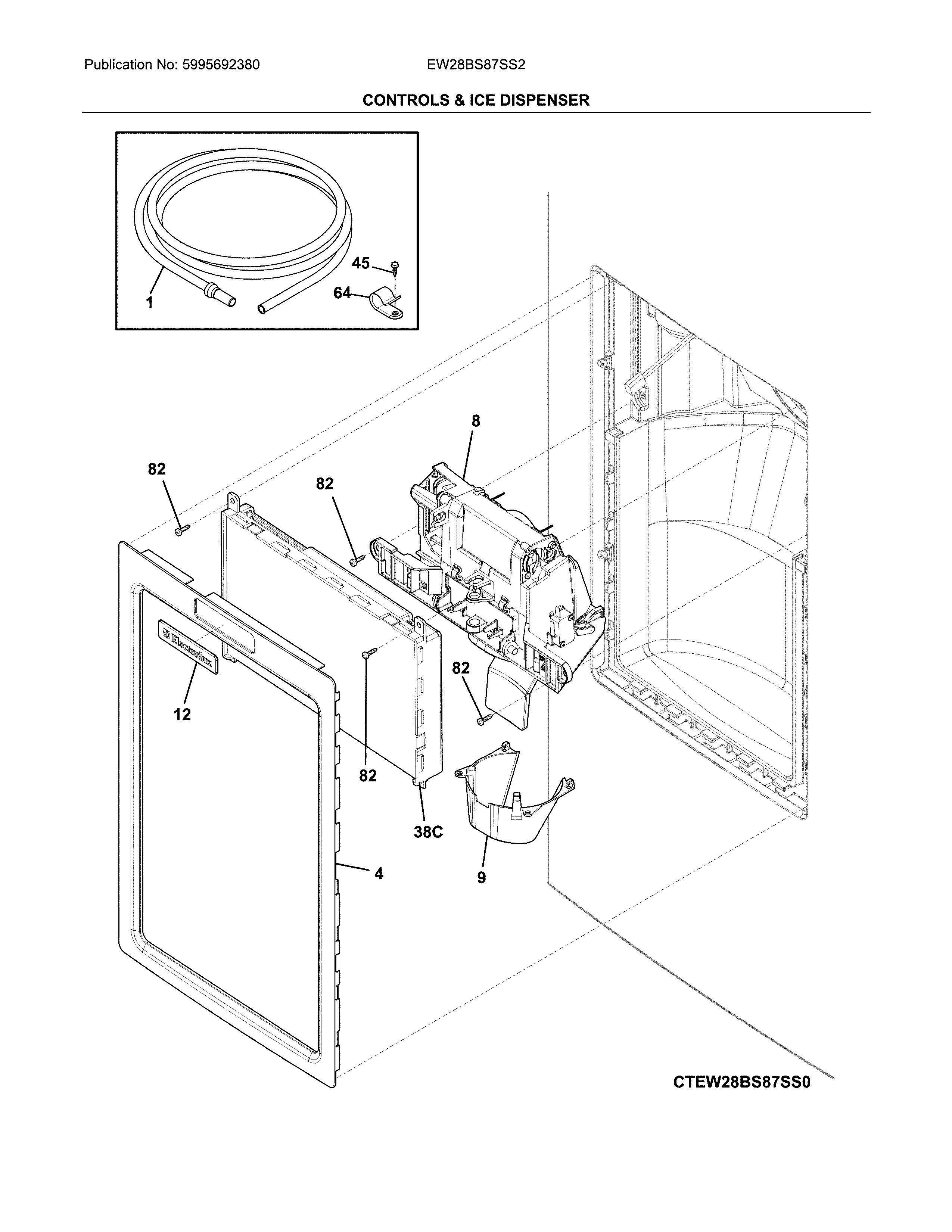 Publication No: 5995692380

EW28BS87SS2

CONTROLS & ICE DISPENSER

45

64

1

8

82

82

Electrolux

12

82

82

38C

4

9

CTEW28BS87SS0