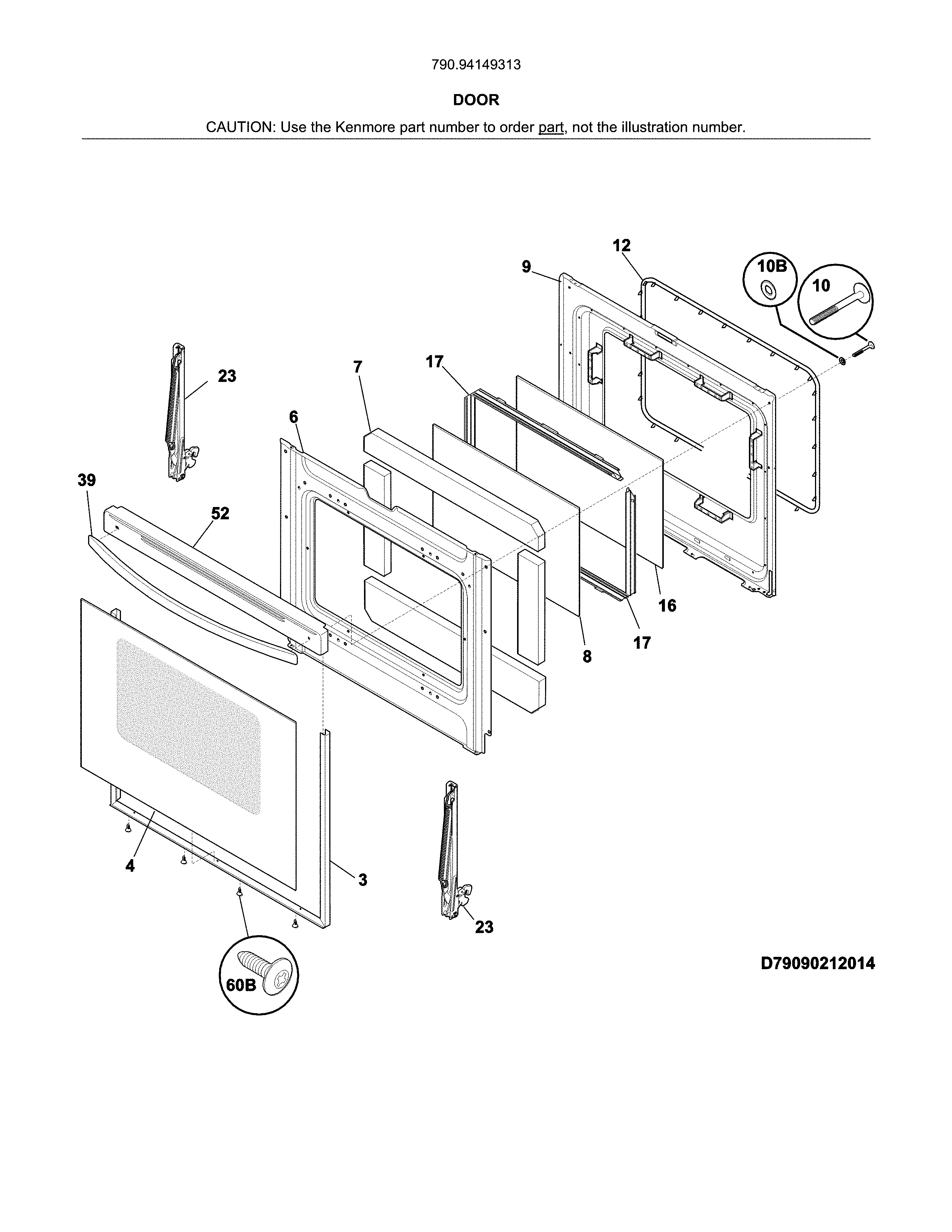 790.94149313

DOOR

CAUTION: Use the Kenmore part number to order part, not the illustration number.

12
9
10B
10
23
7
17
6
39
52
16
17
8
4
3
23
60B
D79090212014