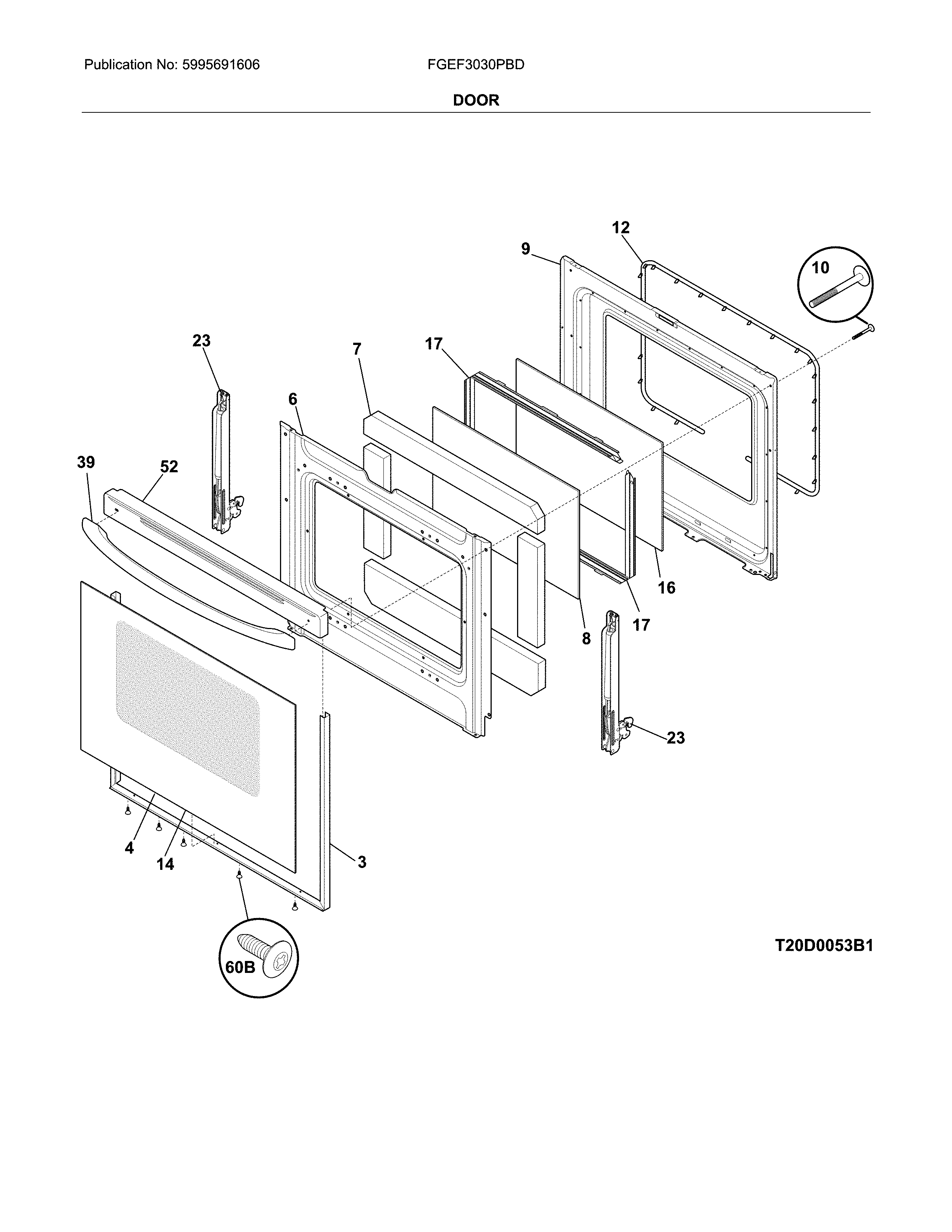 Publication No: 5995691606

FGEF3030PBD

DOOR

12
9
10
23
7
17
6
39
52
16
17
8
23
4
14
3
60B

T20D0053B1