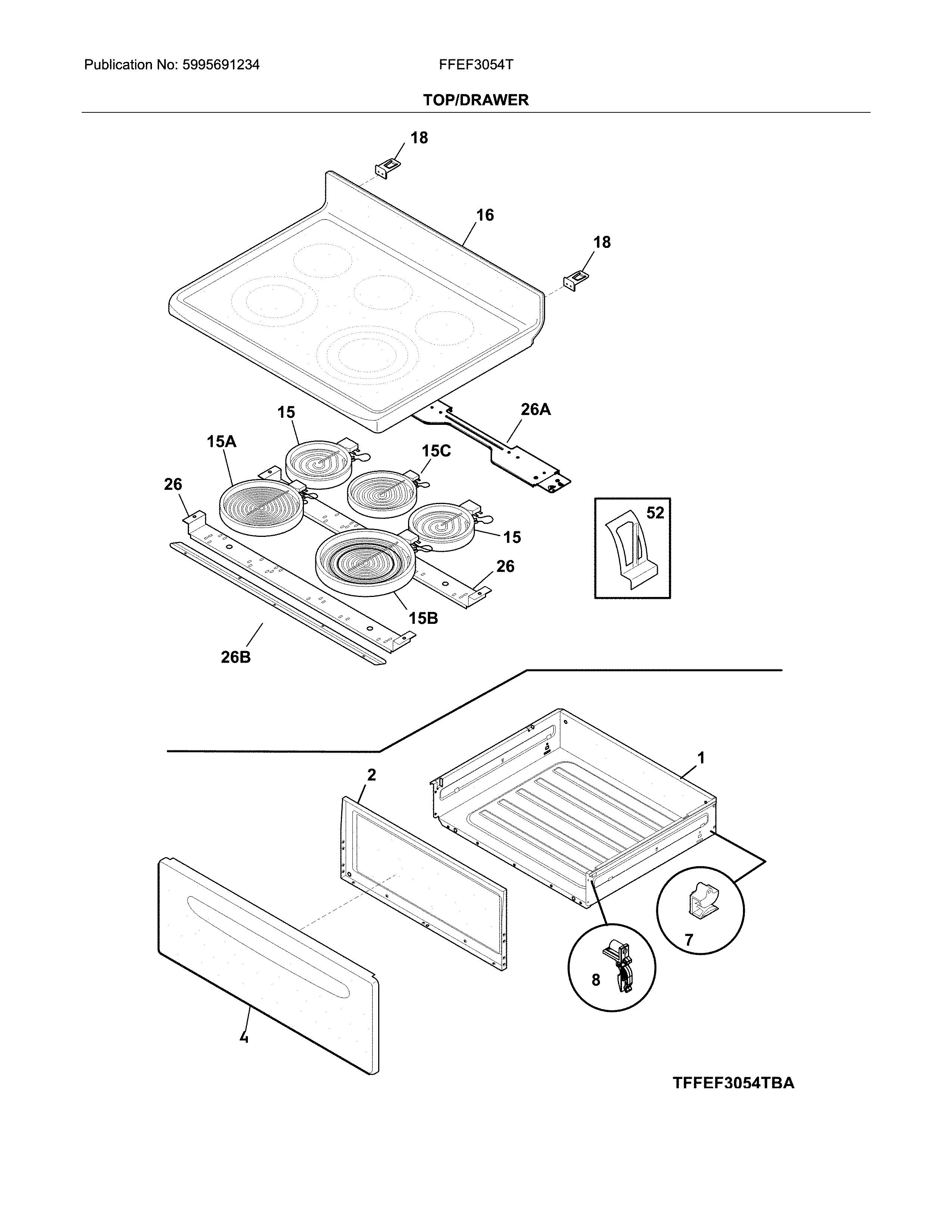 Publication No: 5995691234

FFEF3054T

TOP/DRAWER

18

16

18

15

26A

15A

15C

26

52

15

26

15B

26B

1

2

7

8

4

TFFEF3054TBA