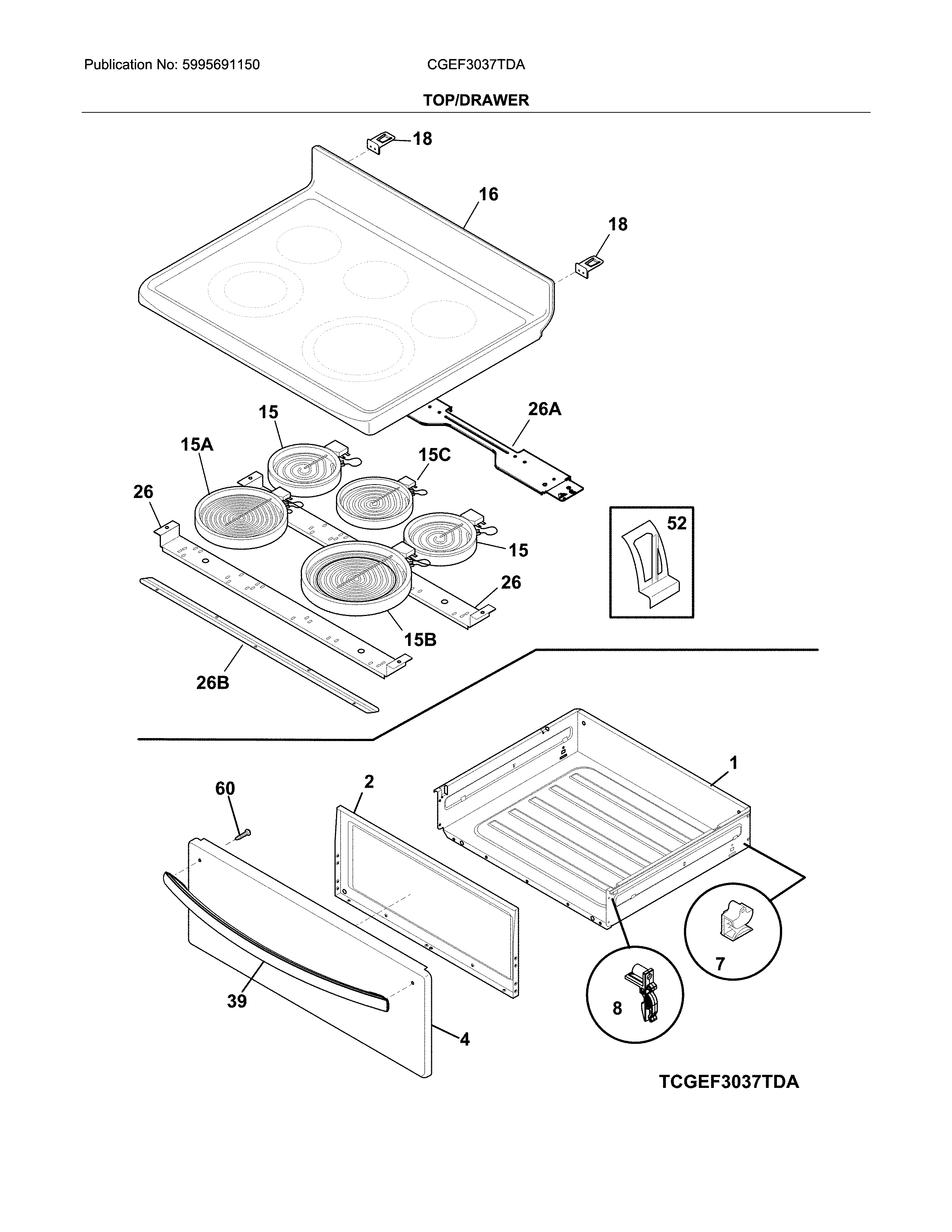 Publication No: 5995691150

CGEF3037TDA

TOP/DRAWER

18
16
18
15
26A
15A
15C
26
52
15
26
15B
26B
1
60
2
7
8
39
4

TCGEF3037TDA