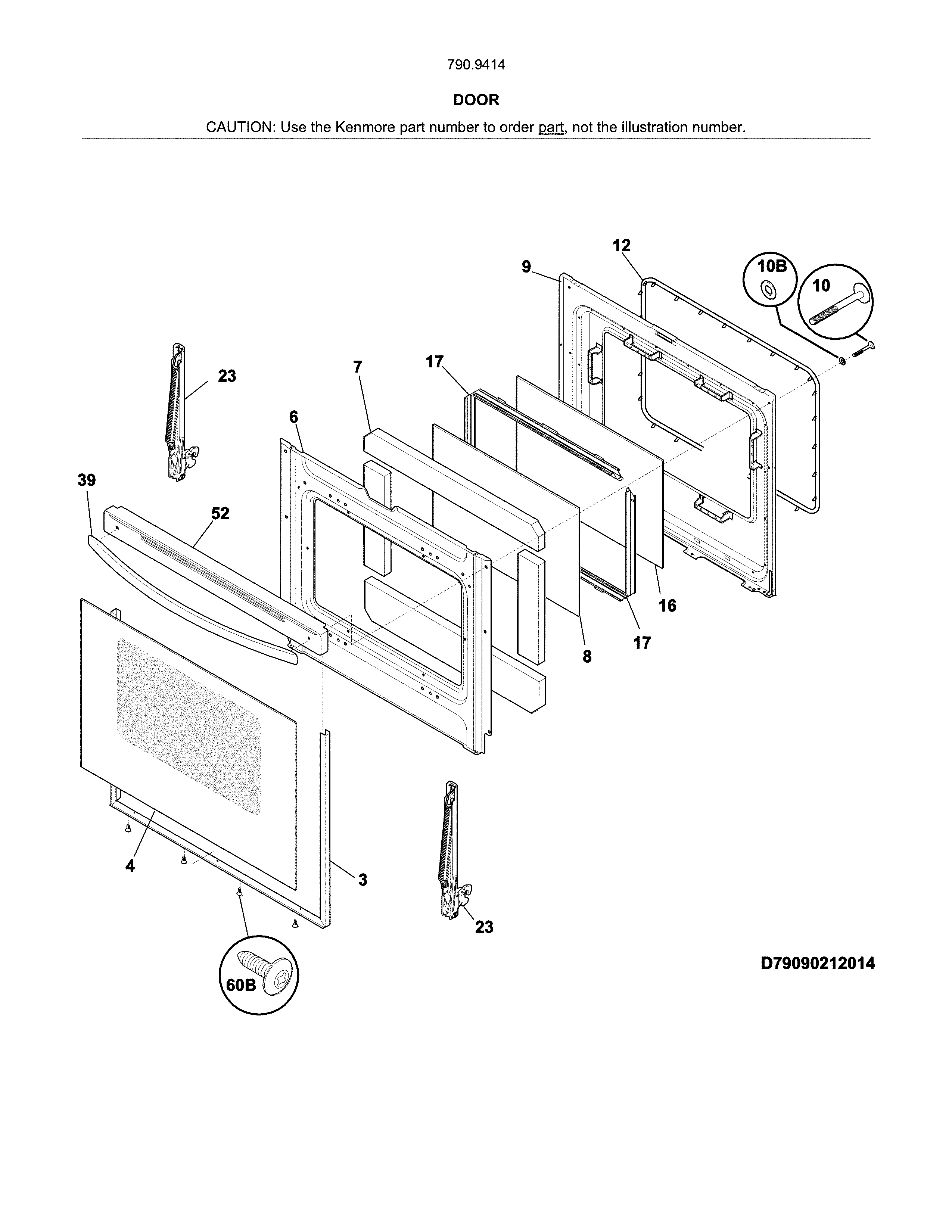 790.9414

DOOR

CAUTION: Use the Kenmore part number to order part, not the illustration number.

12
9
10B
10
23
7
17
6
39
52
16
17
8
4
3
23
60B

D79090212014